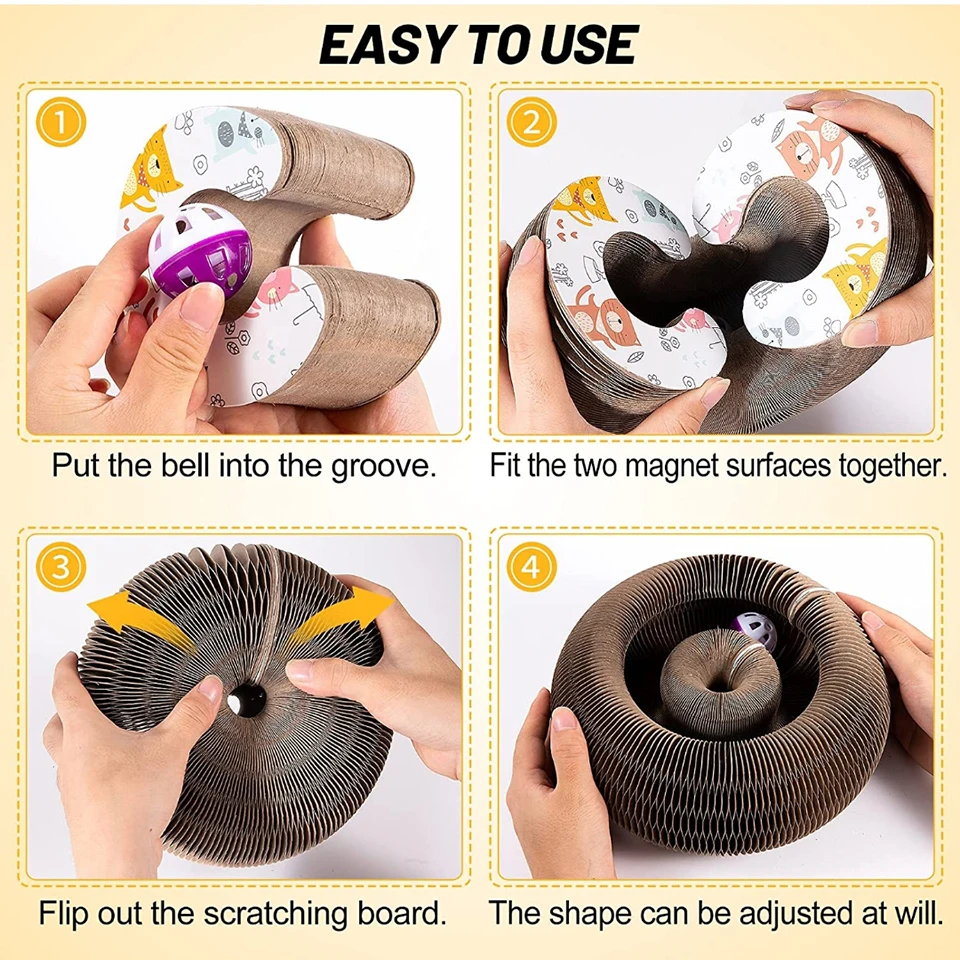 EASY TO USE

1

Put the bell into the groove.

2

Fit the two magnet surfaces together.

3

Flip out the scratching board.

4

The shape can be adjusted at will.