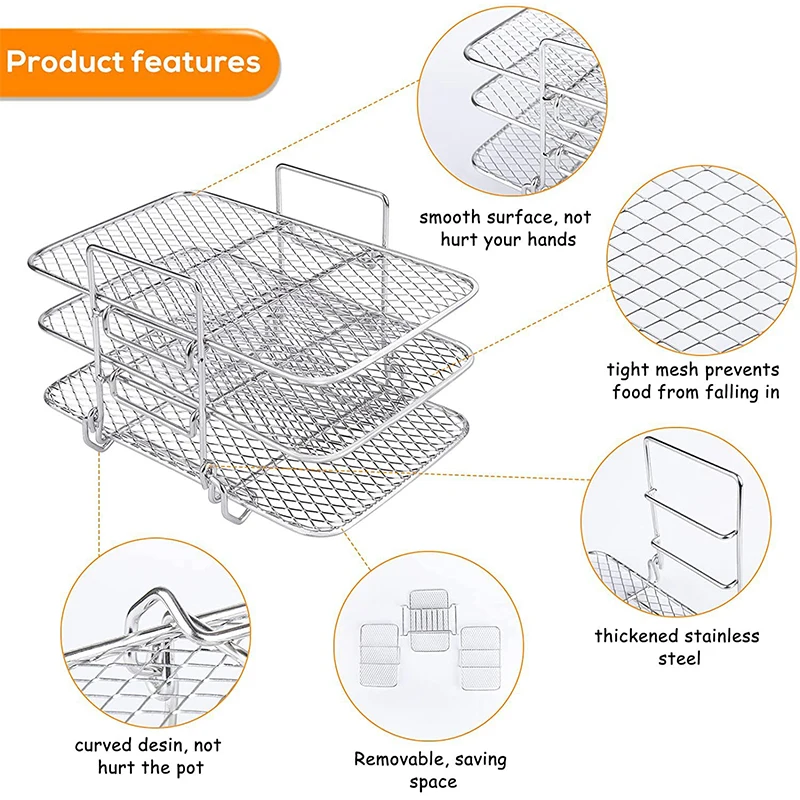 Product features

smooth surface, not hurt your hands

tight mesh prevents food from falling in

thickened stainless steel

curved desin, not hurt the pot

Removable, saving space