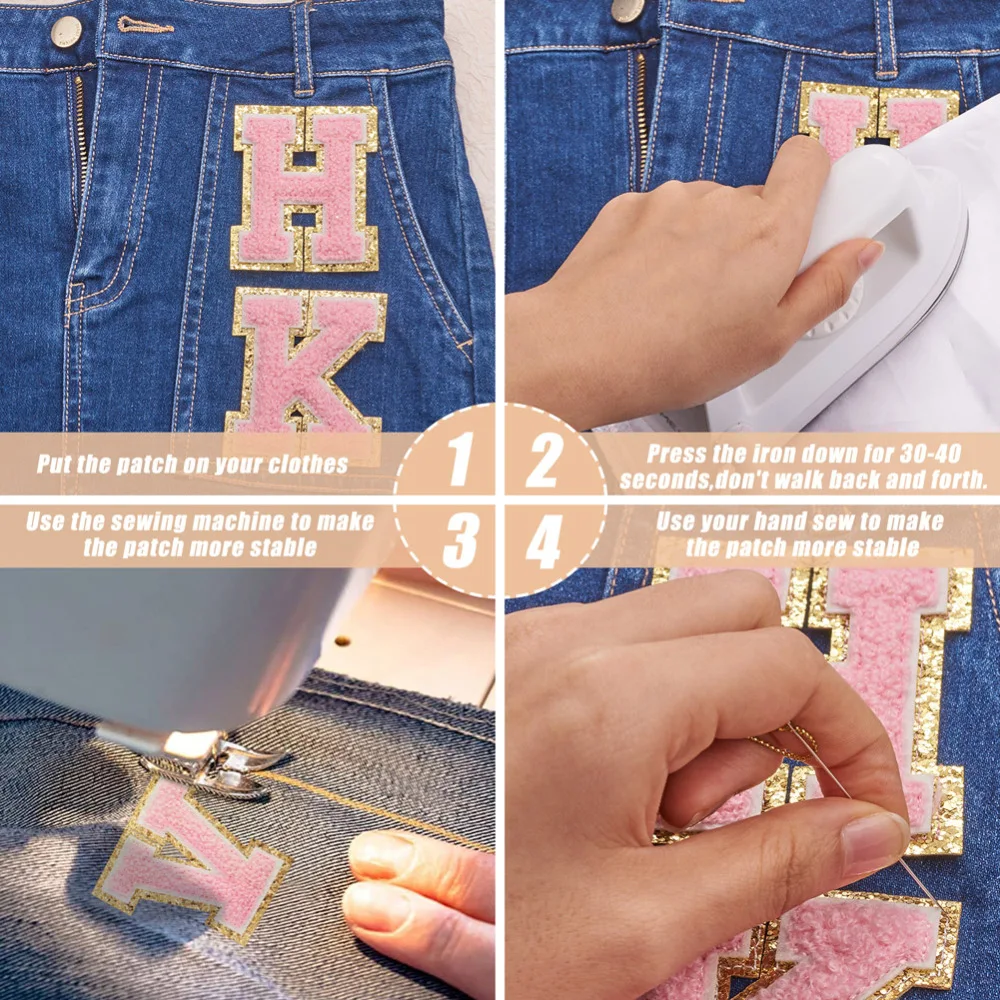 H
K

Put the patch on your clothes

1

2

Press the iron down for 30-40 seconds,don't walk back and forth.

Use the sewing machine to make the patch more stable

3

4

Use your hand sew to make the patch more stable