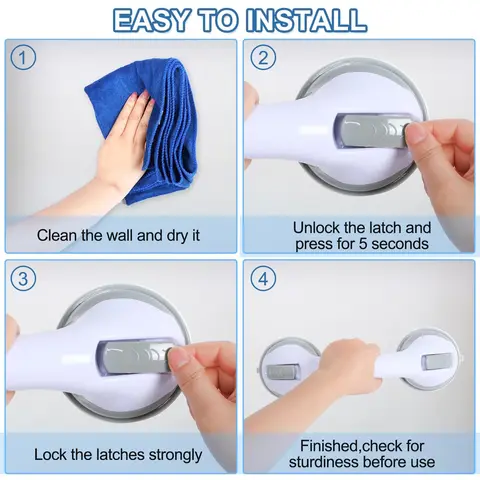 EASY TO INSTALL

1

Clean the wall and dry it

2

Unlock the latch and press for 5 seconds

3

Lock the latches strongly

4

Finished,check for sturdiness before use