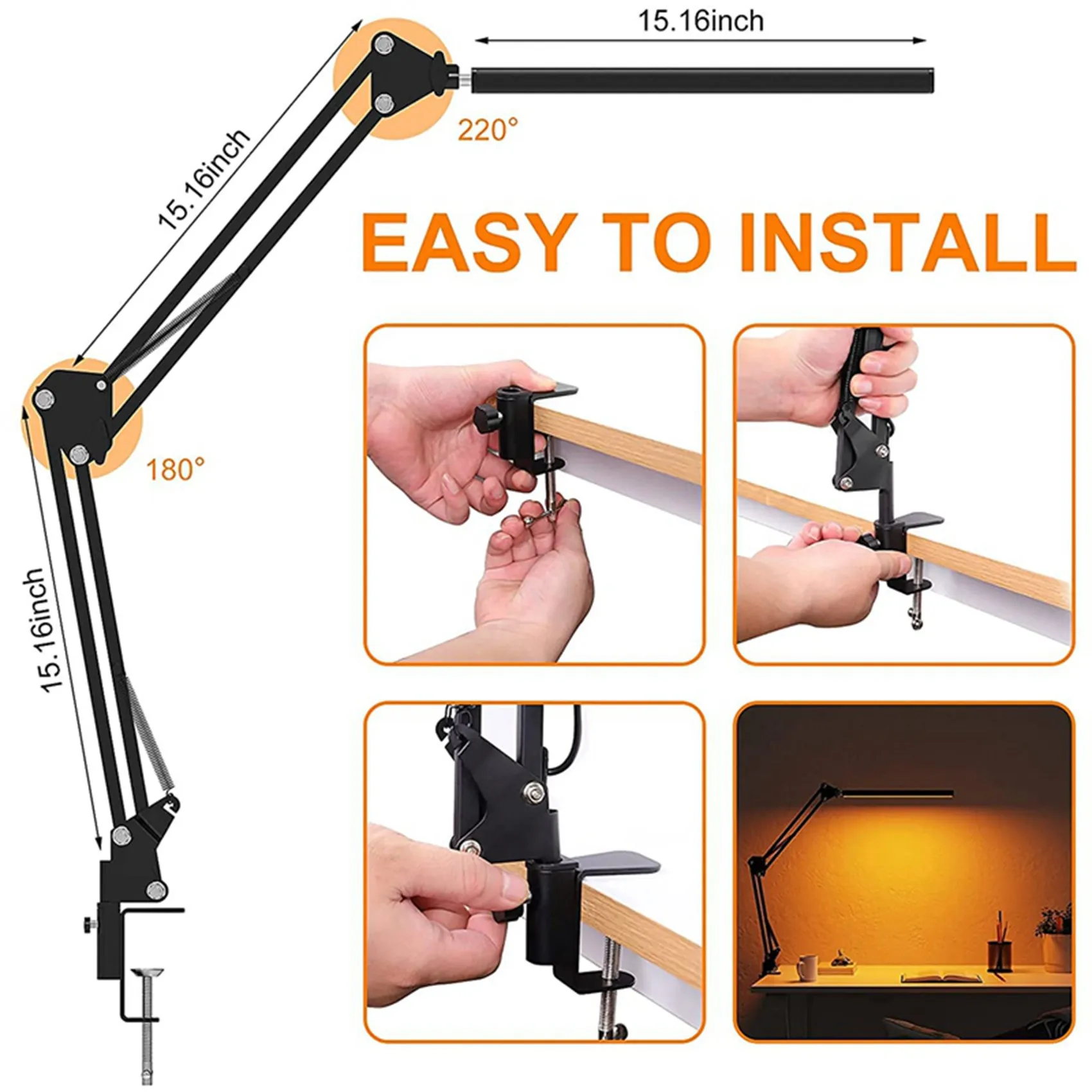 15.16inch

220°

15.16inch

EASY TO INSTALL

180°

15.16inch