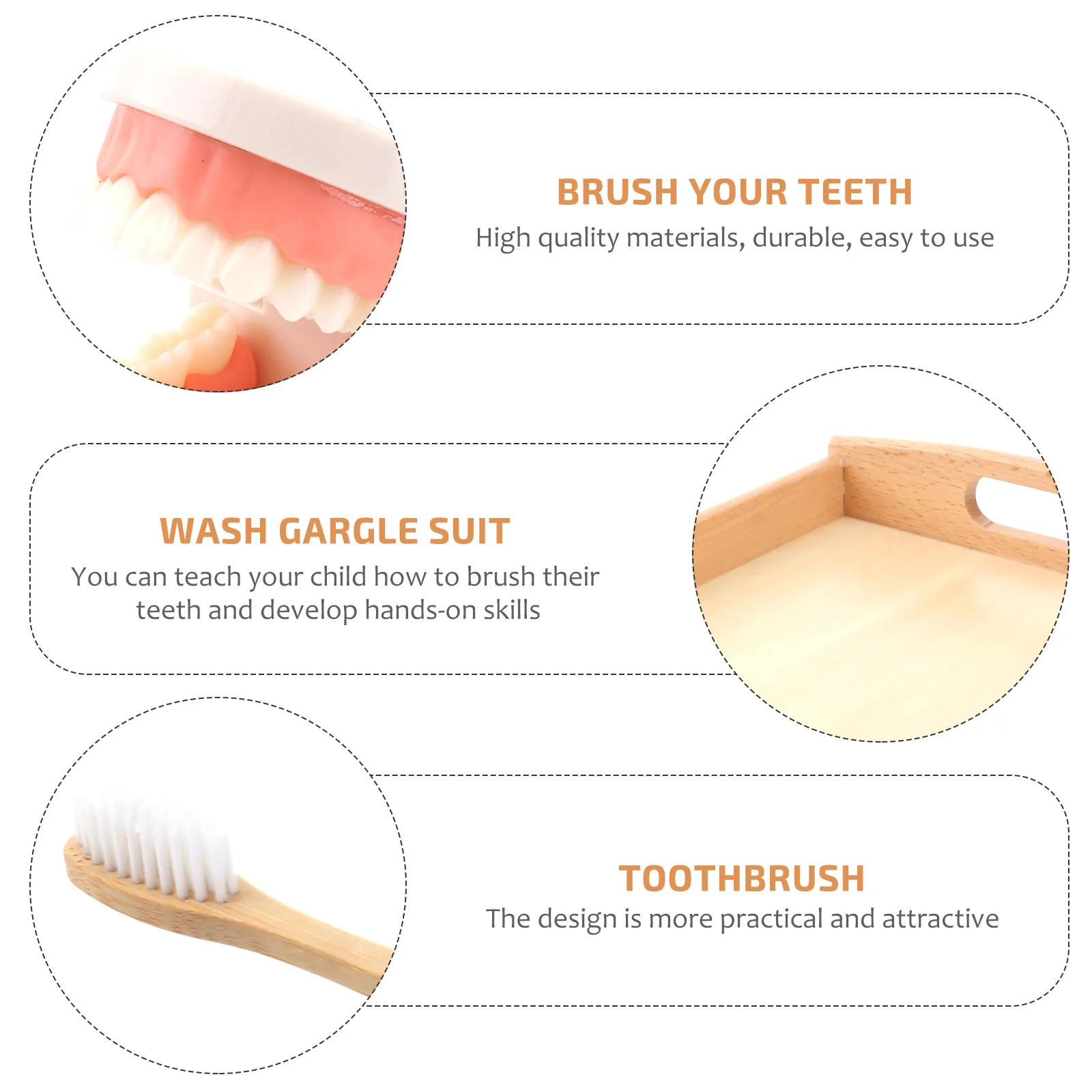 BRUSH YOUR TEETH
High quality materials, durable, easy to use

WASH GARGLE SUIT
You can teach your child how to brush their teeth and develop hands-on skills

TOOTHBRUSH
The design is more practical and attractive