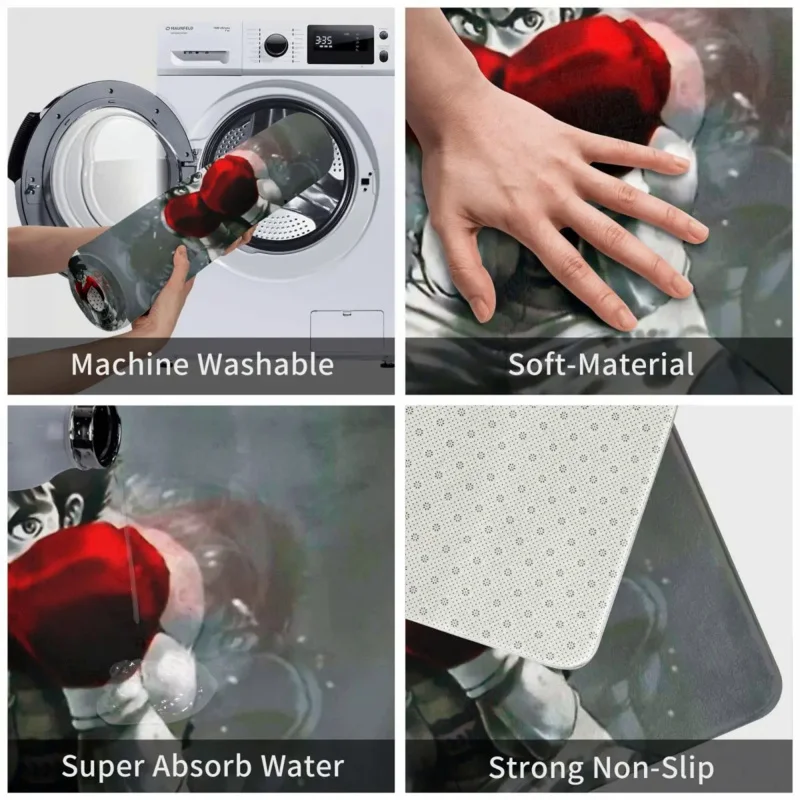 MAUNFELD

3:35

Machine Washable

Soft-Material

Super Absorb Water

Strong Non-Slip