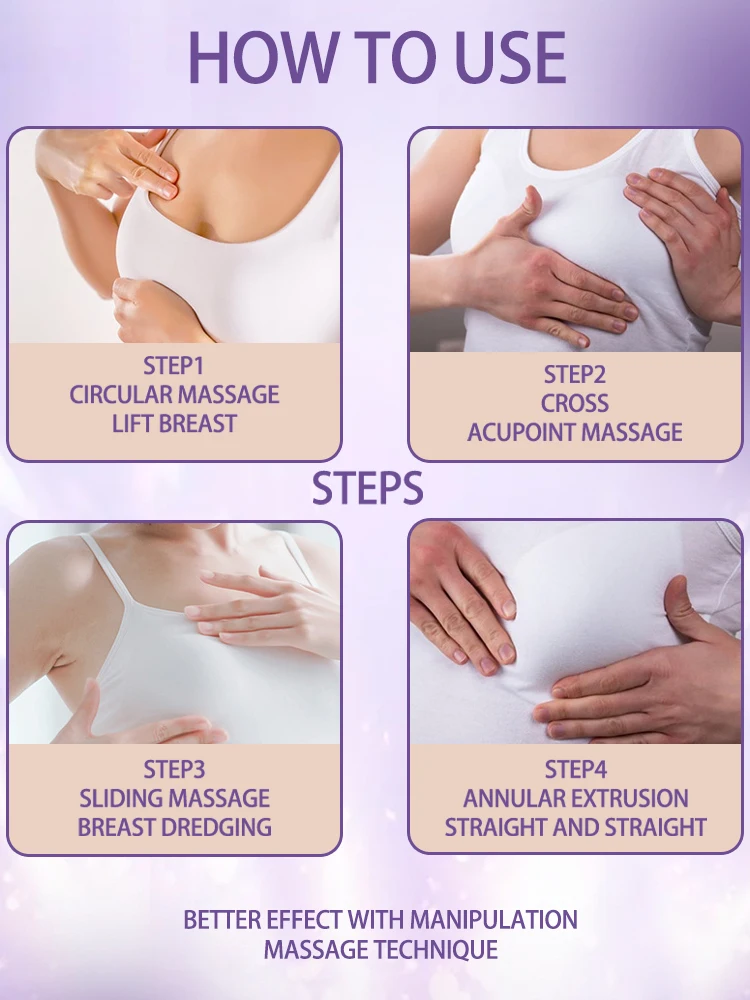 HOW TO USE

STEP1
CIRCULAR MASSAGE
LIFT BREAST

STEP2
CROSS
ACUPOINT MASSAGE

STEPS

STEP3
SLIDING MASSAGE
BREAST DREDGING

STEP4
ANNULAR EXTRUSION
STRAIGHT AND STRAIGHT

BETTER EFFECT WITH MANIPULATION
MASSAGE TECHNIQUE