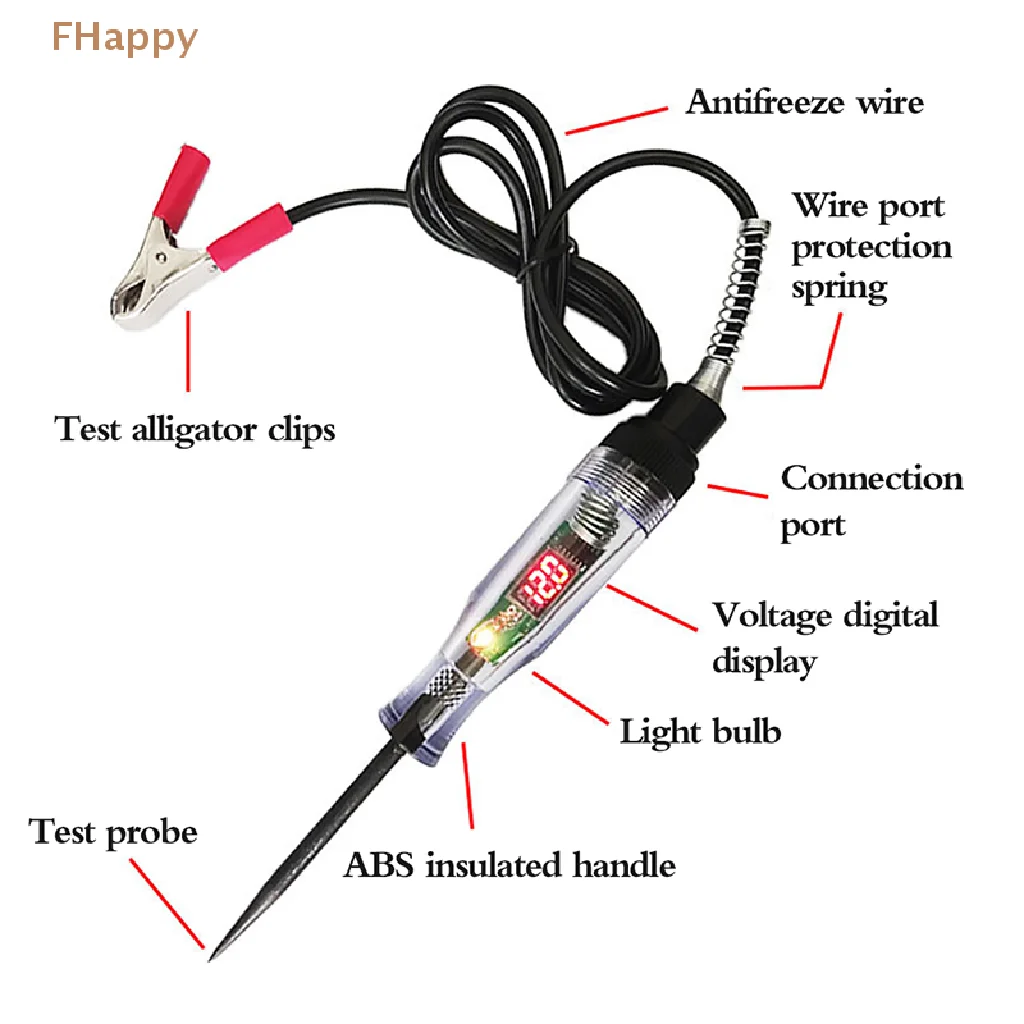 FHappy

Antifreeze wire

Wire port protection spring

Test alligator clips

Connection port

12.0

Voltage digital display

Light bulb

Test probe

ABS insulated handle