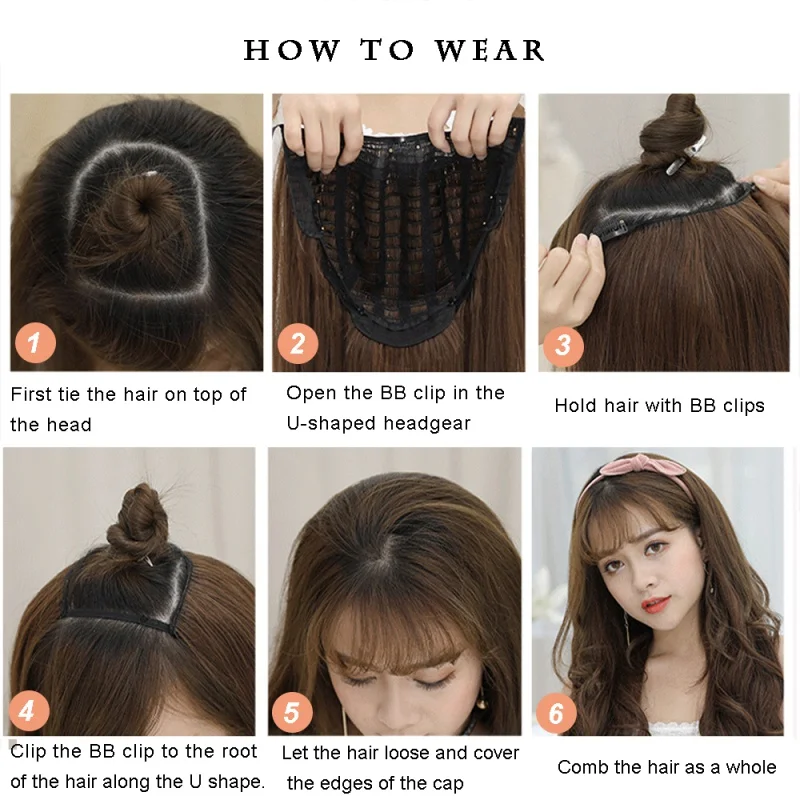 HOW TO WEAR

1
First tie the hair on top of the head

2
Open the BB clip in the U-shaped headgear

3
Hold hair with BB clips

4
Clip the BB clip to the root of the hair along the U shape.

5
Let the hair loose and cover the edges of the cap

6
Comb the hair as a whole