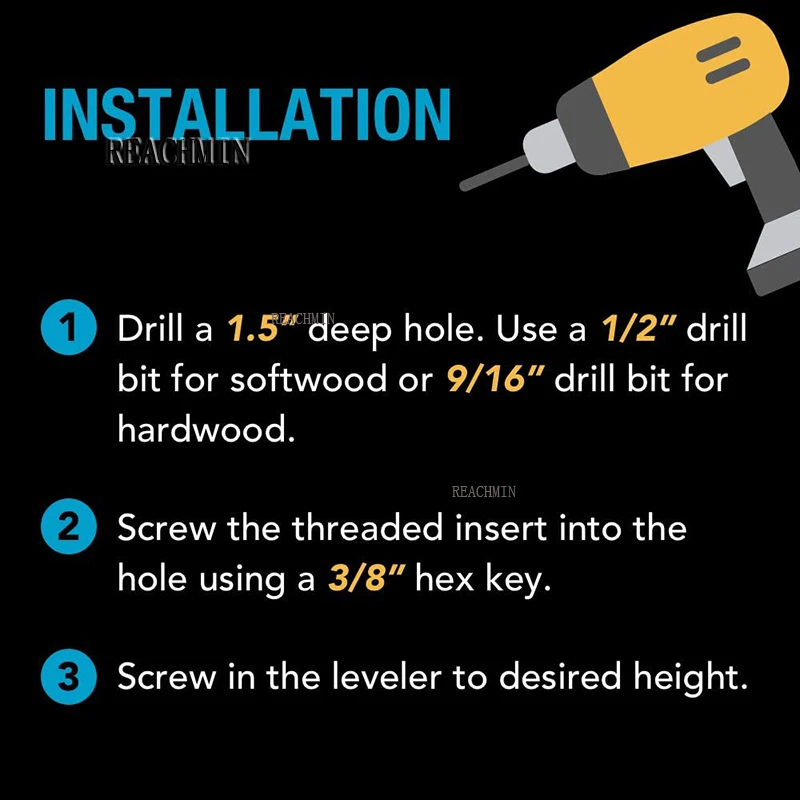 INSTALLATION
REACHMIN

1 Drill a 1.5" deep hole. Use a 1/2" drill bit for softwood or 9/16" drill bit for hardwood.

REACHMIN

REACHMIN

2 Screw the threaded insert into the hole using a 3/8" hex key.

3 Screw in the leveler to desired height.