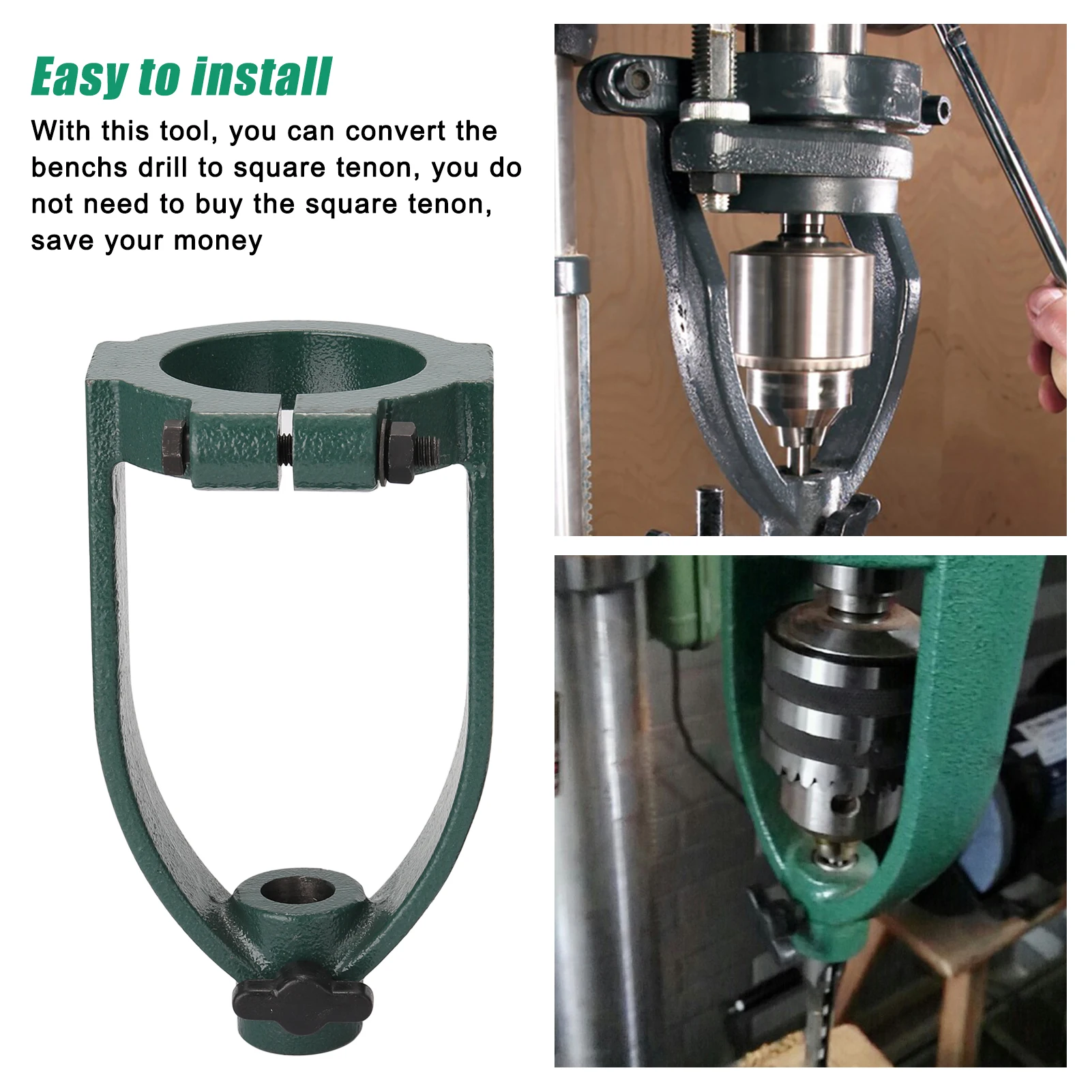 Easy to install

With this tool, you can convert the benchs drill to square tenon, you do not need to buy the square tenon, save your money