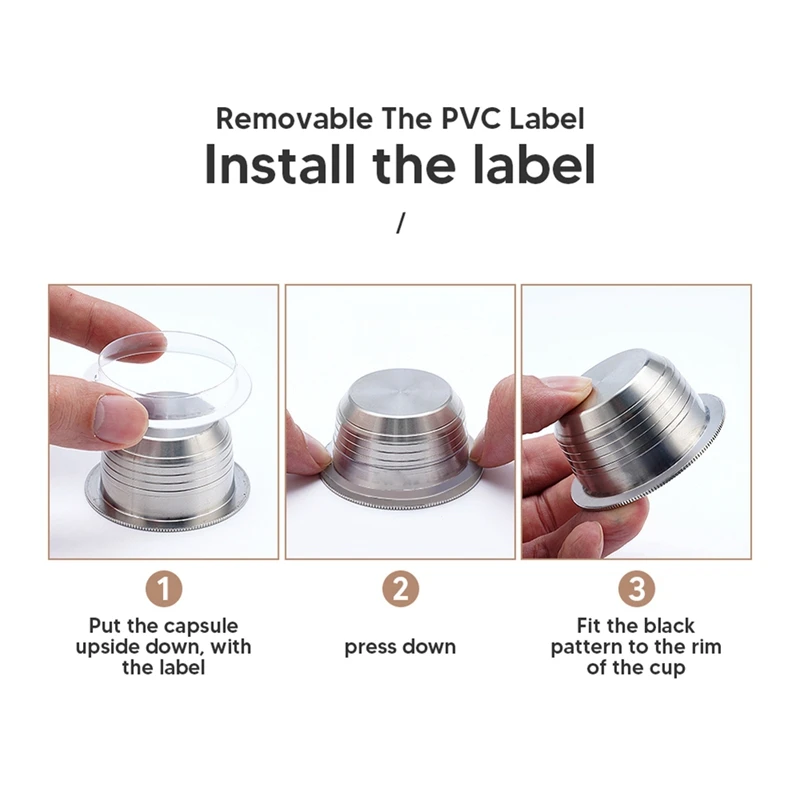 Removable The PVC Label

Install the label

/

1

Put the capsule upside down, with the label

2

press down

3

Fit the black pattern to the rim of the cup