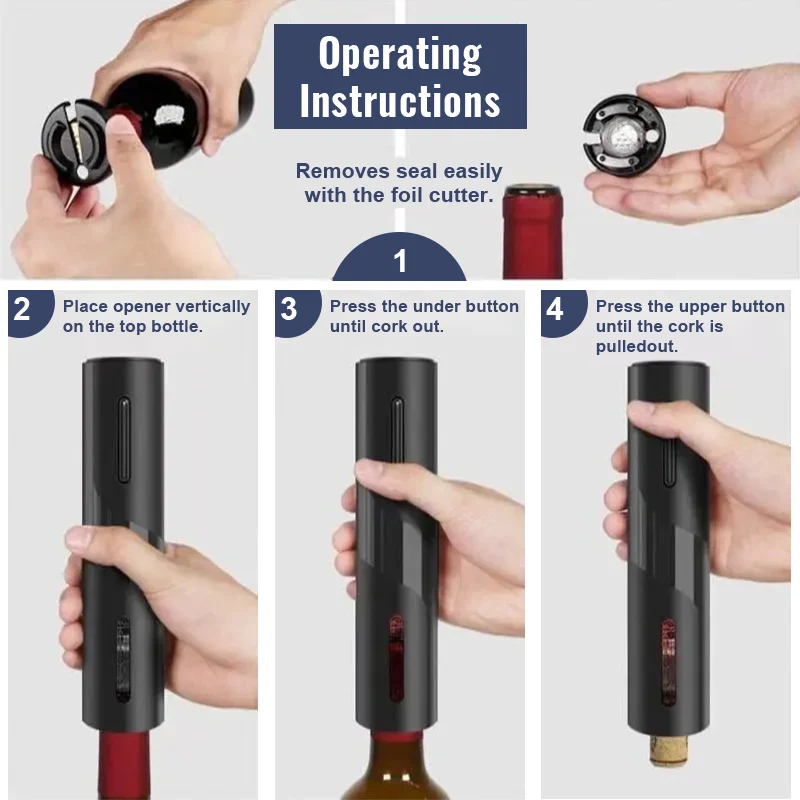 Operating Instructions

Removes seal easily with the foil cutter.

1

2 Place opener vertically on the top bottle.

3 Press the under button until cork out.

4 Press the upper button until the cork is pulledout.