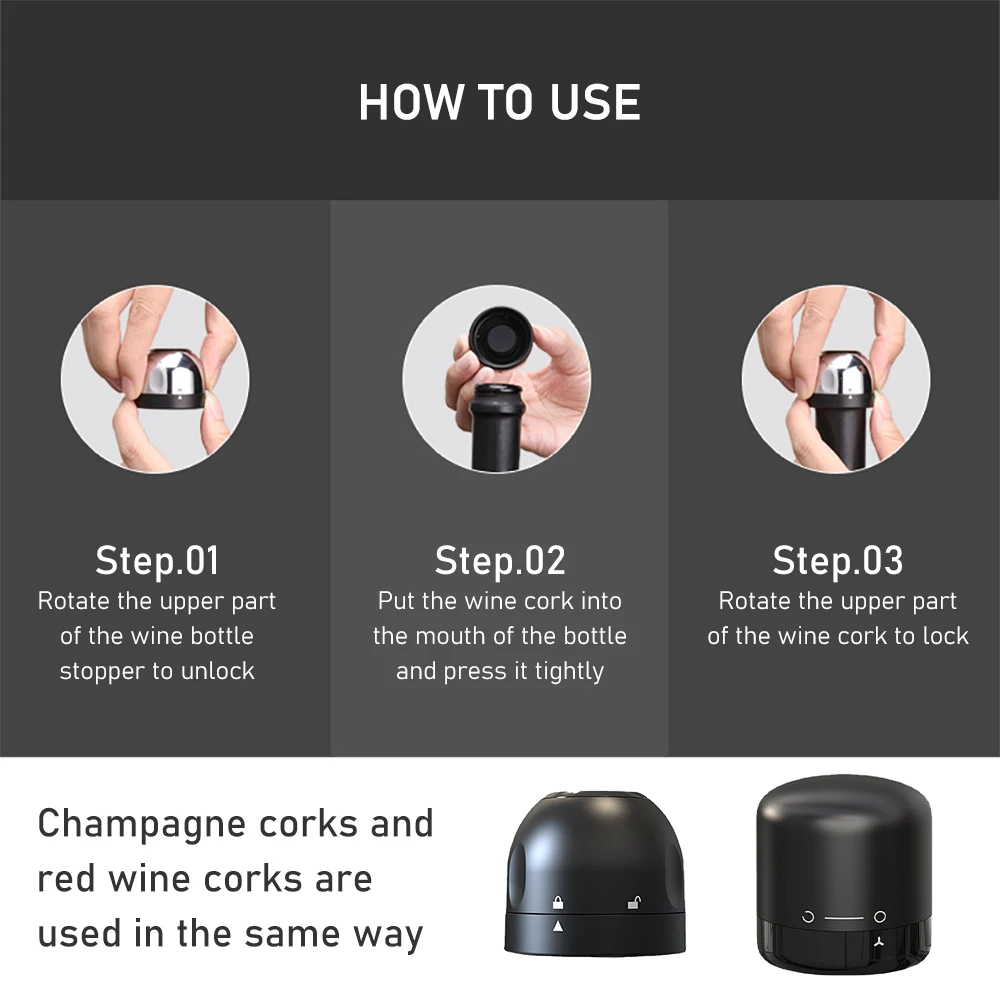 HOW TO USE

Step.01
Rotate the upper part of the wine bottle stopper to unlock

Step.02
Put the wine cork into the mouth of the bottle and press it tightly

Step.03
Rotate the upper part of the wine cork to lock

Champagne corks and red wine corks are used in the same way