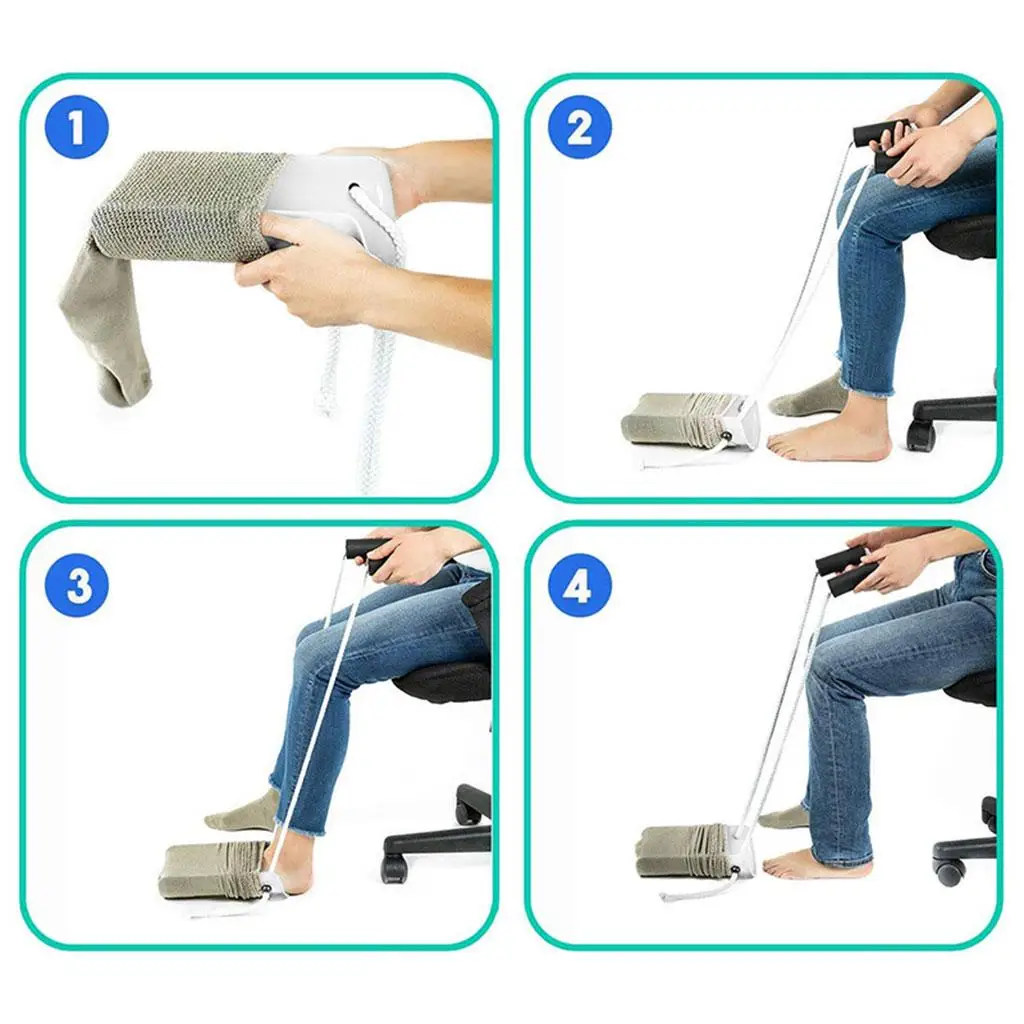 1

2

3

4