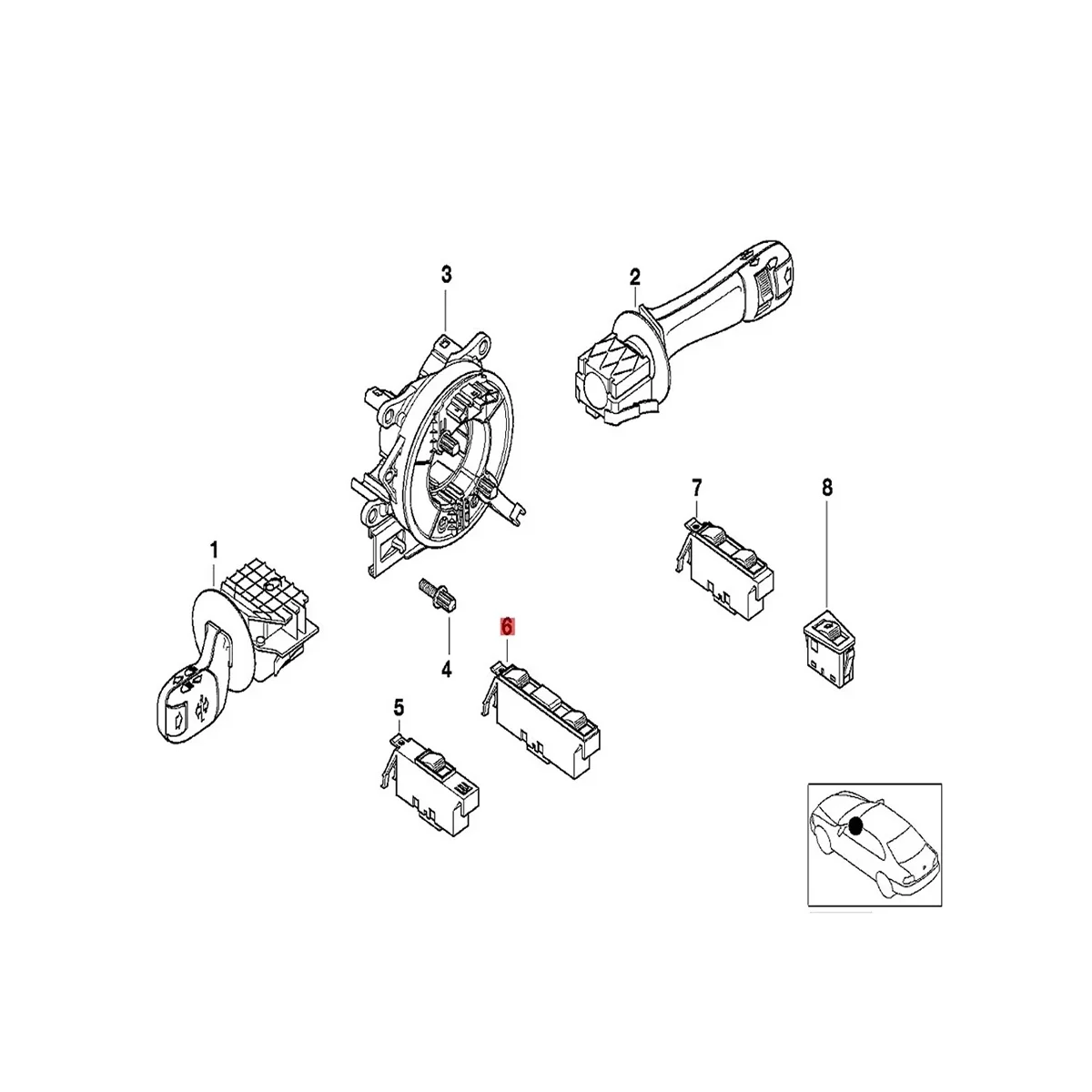 3
2
7
8
1
4
6
5