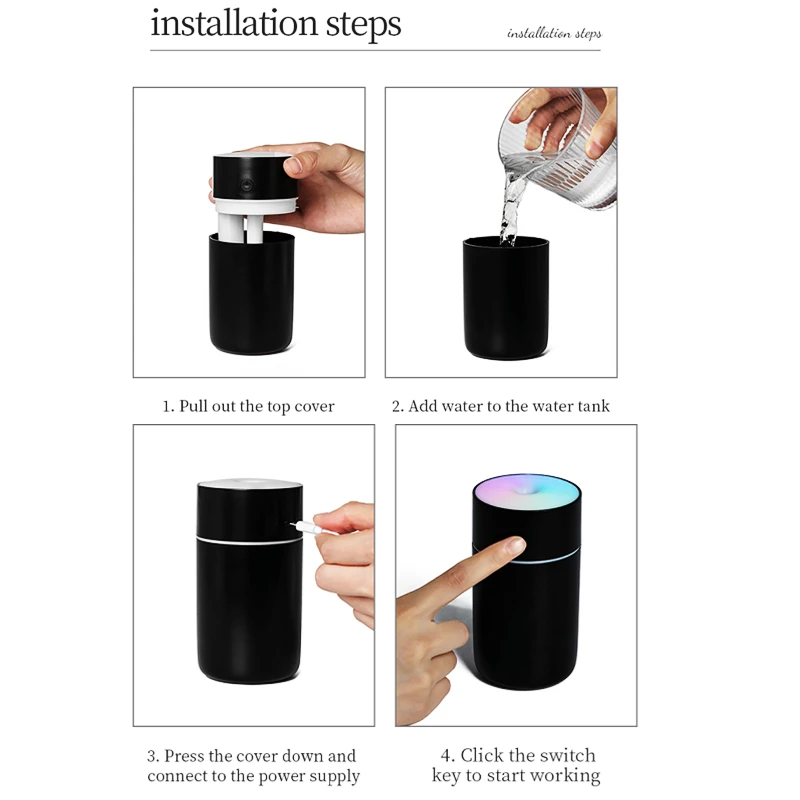 installation steps

installation steps

1. Pull out the top cover

2. Add water to the water tank

3. Press the cover down and connect to the power supply

4. Click the switch key to start working