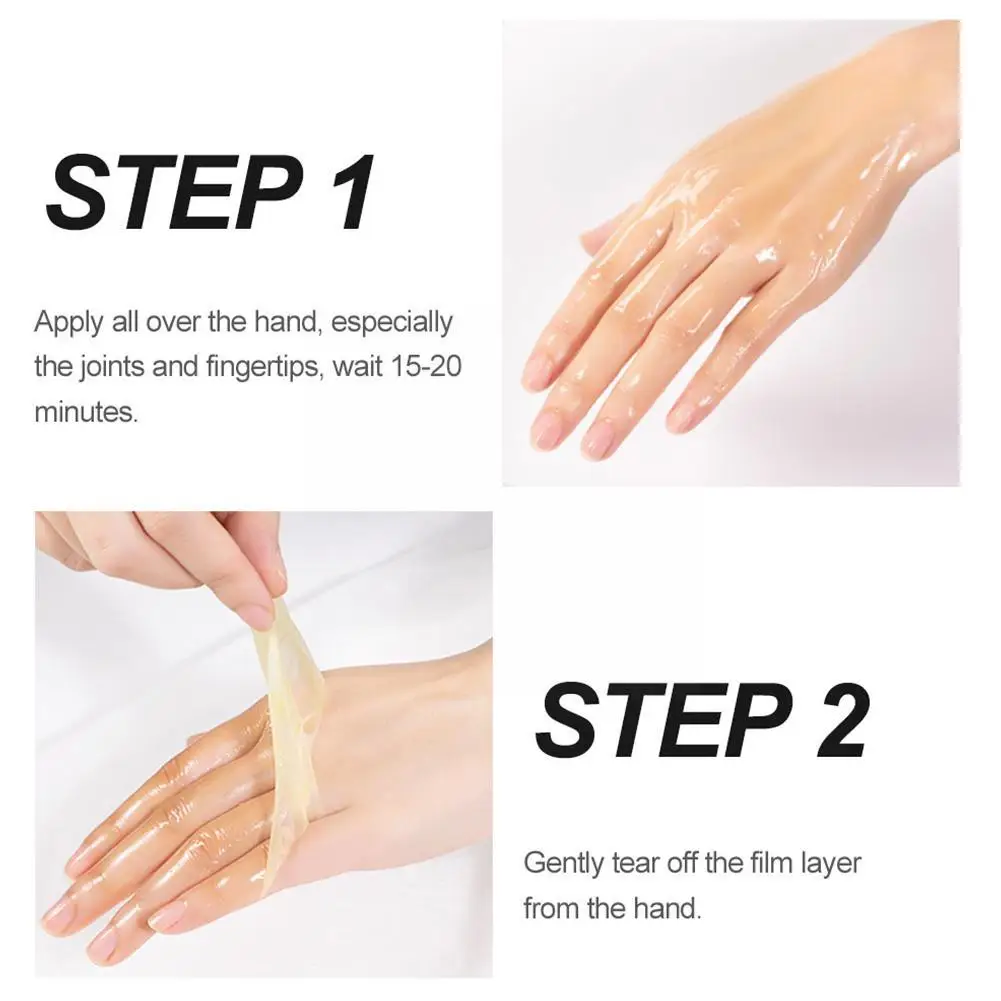 STEP 1

Apply all over the hand, especially the joints and fingertips, wait 15-20 minutes.

STEP 2

Gently tear off the film layer from the hand.