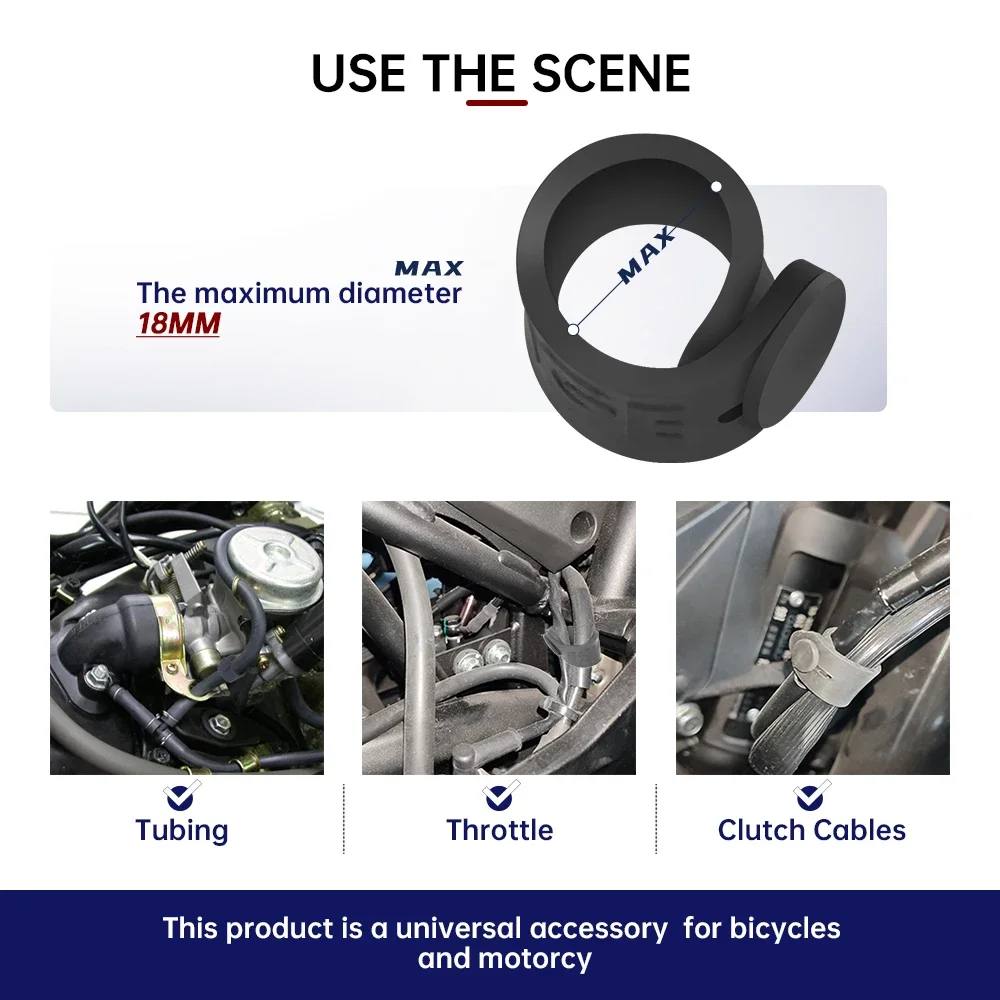 USE THE SCENE

MAX
The maximum diameter
18MM

MAX

Tubing

Throttle

Clutch Cables

This product is a universal accessory for bicycles and motorcy