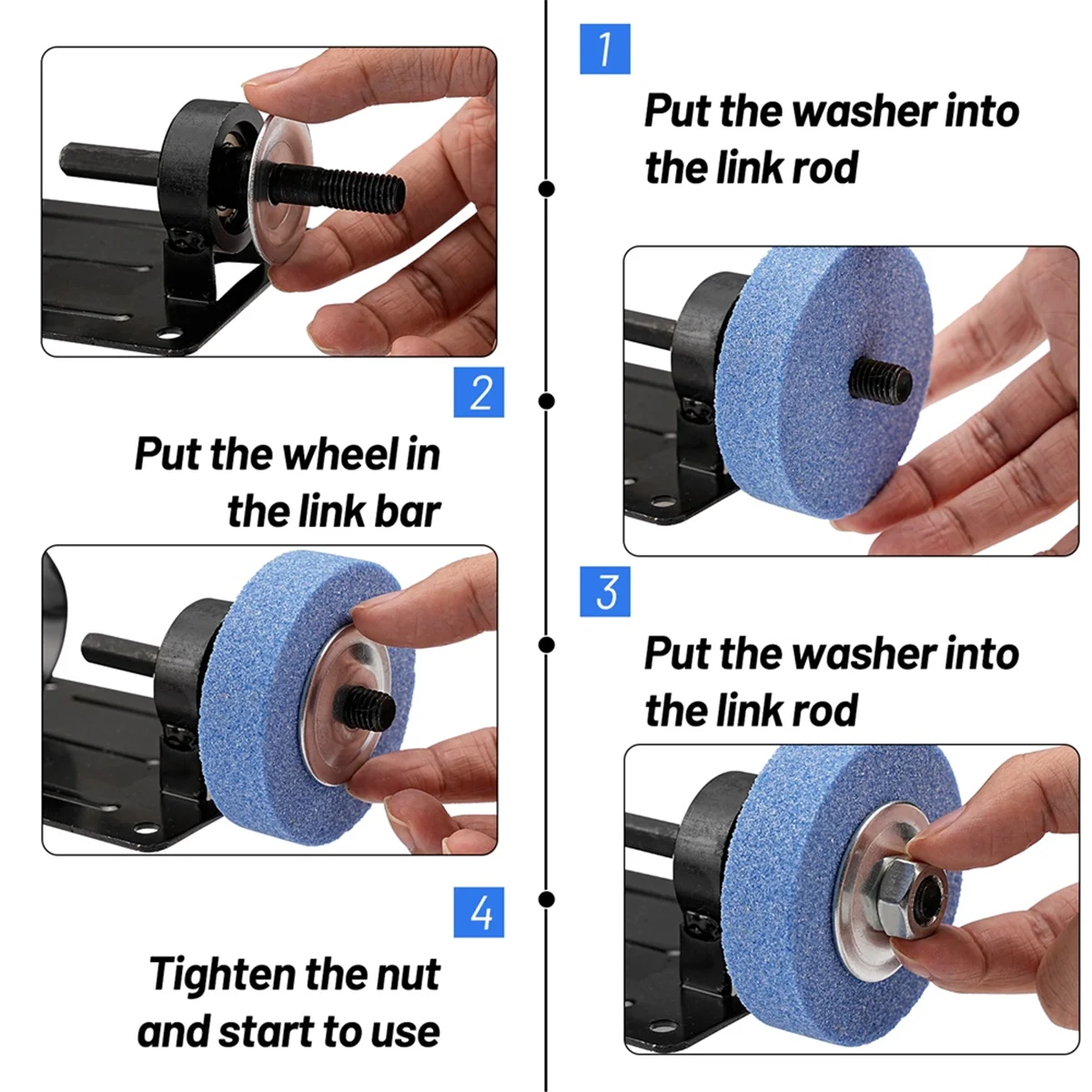 1

Put the washer into the link rod

2

Put the wheel in the link bar

3

Put the washer into the link rod

4

Tighten the nut and start to use