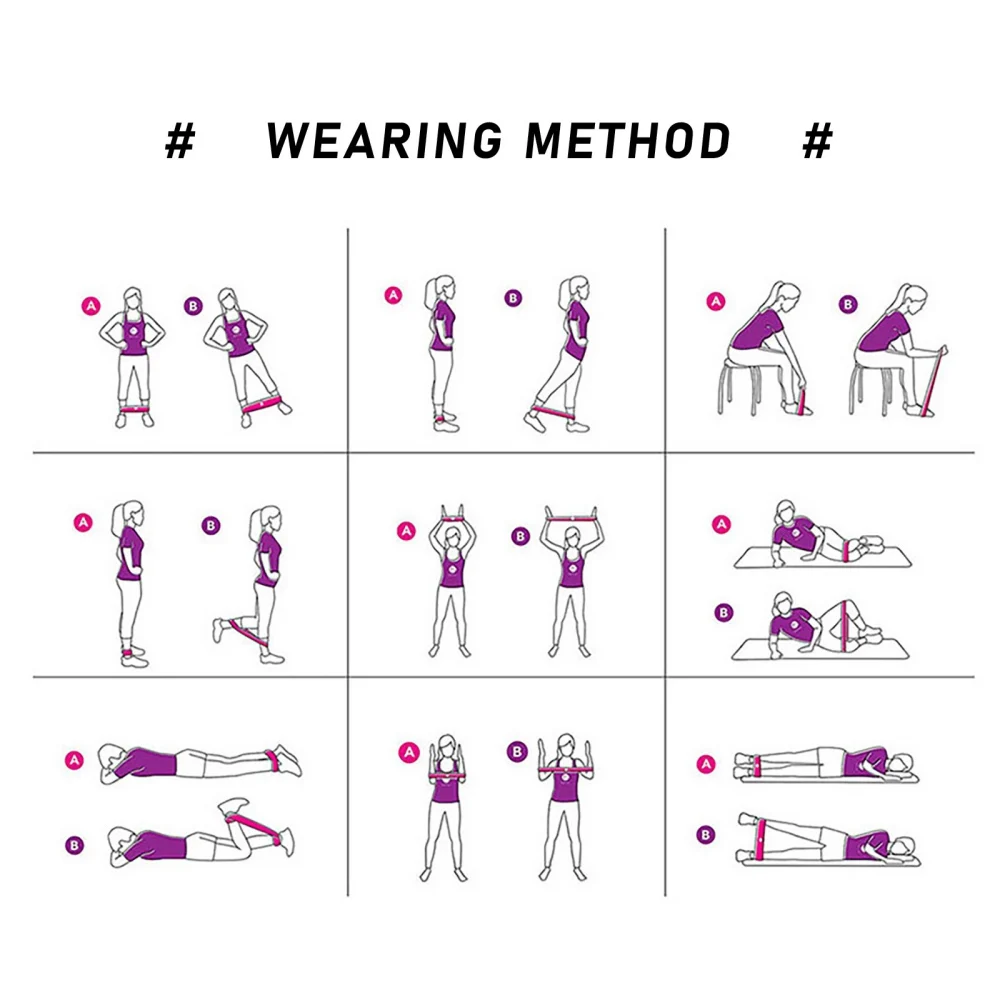 # WEARING METHOD #

A B

A B

A B

A B

A B

A

B

A

B

A B

A

B