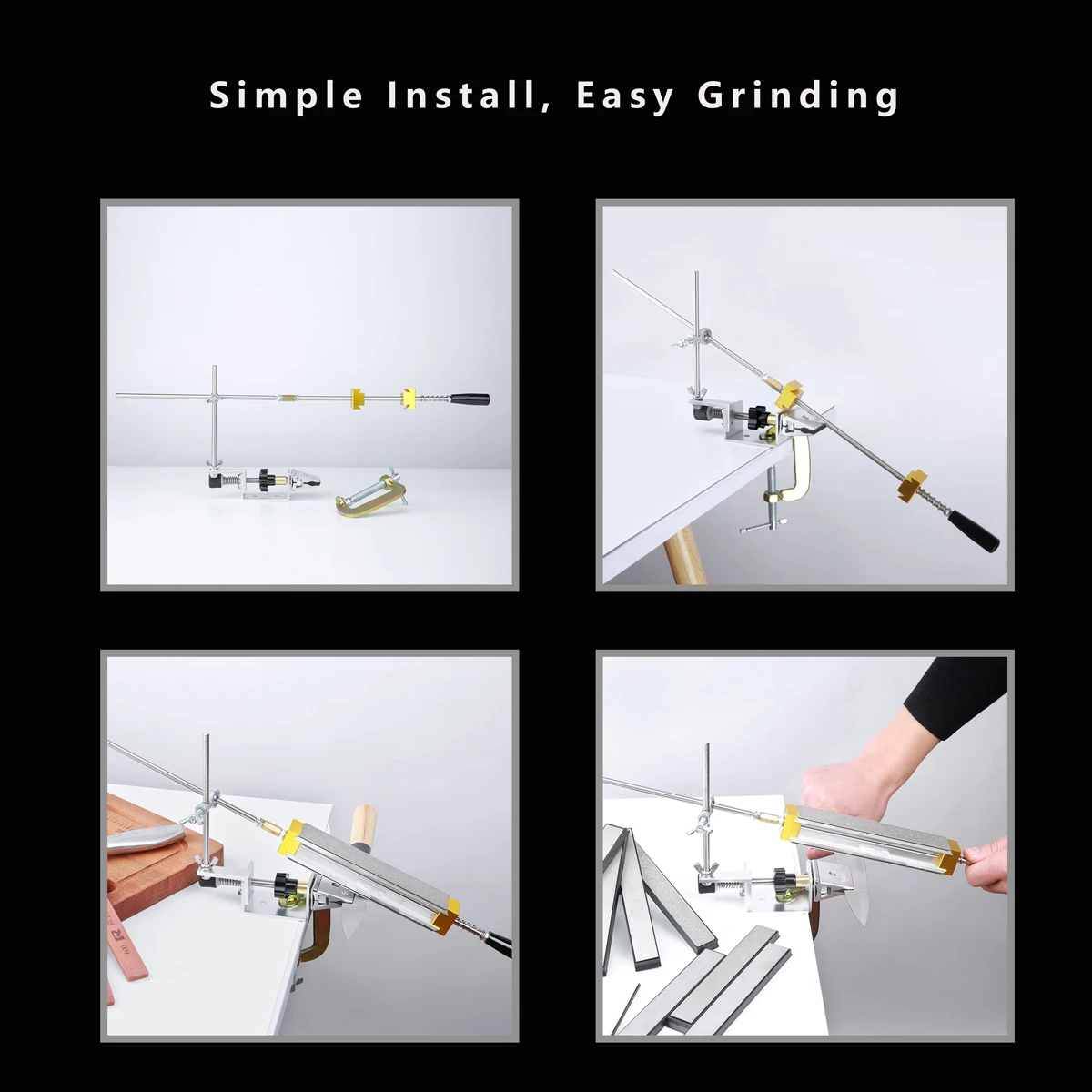 Simple Install, Easy Grinding