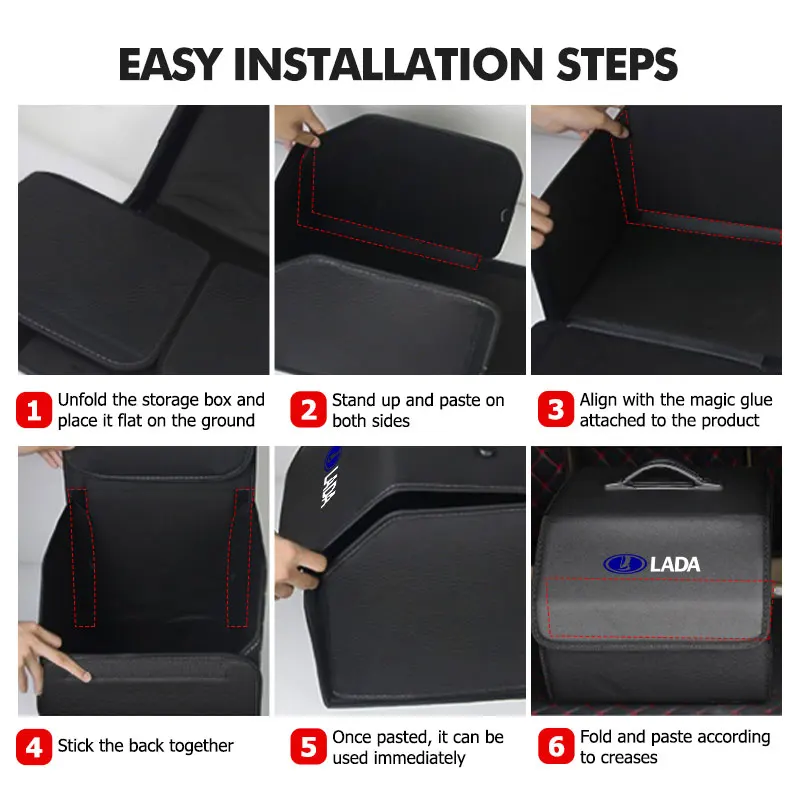 EASY INSTALLATION STEPS

1 Unfold the storage box and place it flat on the ground

2 Stand up and paste on both sides

3 Align with the magic glue attached to the product

LADA

LADA

4 Stick the back together

5 Once pasted, it can be used immediately

6 Fold and paste according to creases