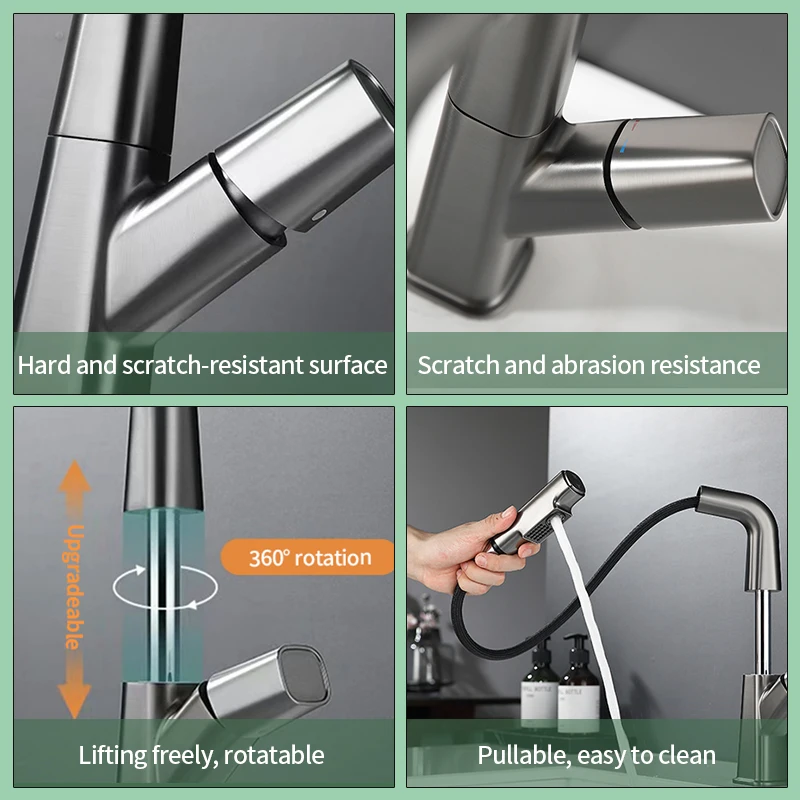 Hard and scratch-resistant surface

Scratch and abrasion resistance

Upgradeable

360° rotation

Lifting freely, rotatable

Pullable, easy to clean