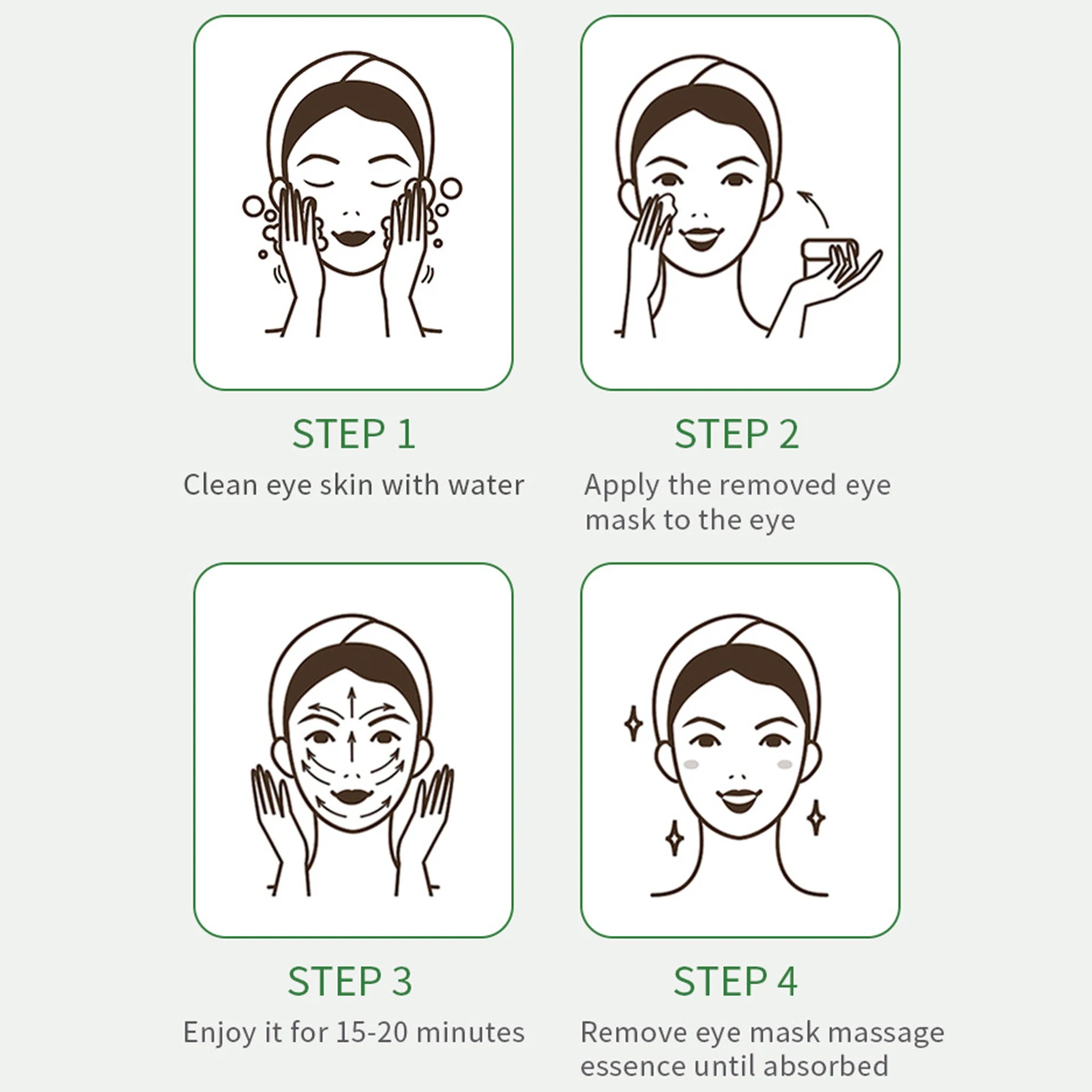 STEP 1
Clean eye skin with water

STEP 2
Apply the removed eye mask to the eye

STEP 3
Enjoy it for 15-20 minutes

STEP 4
Remove eye mask massage essence until absorbed