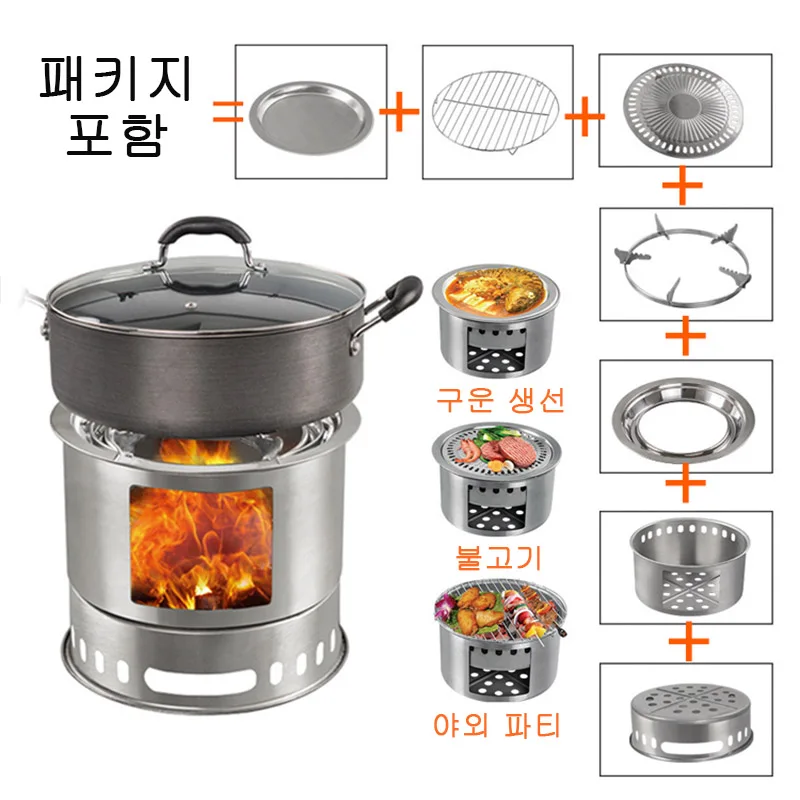 패키지
포함

=
+
+
+
+
+
+

구운 생선

불고기

야외 파티