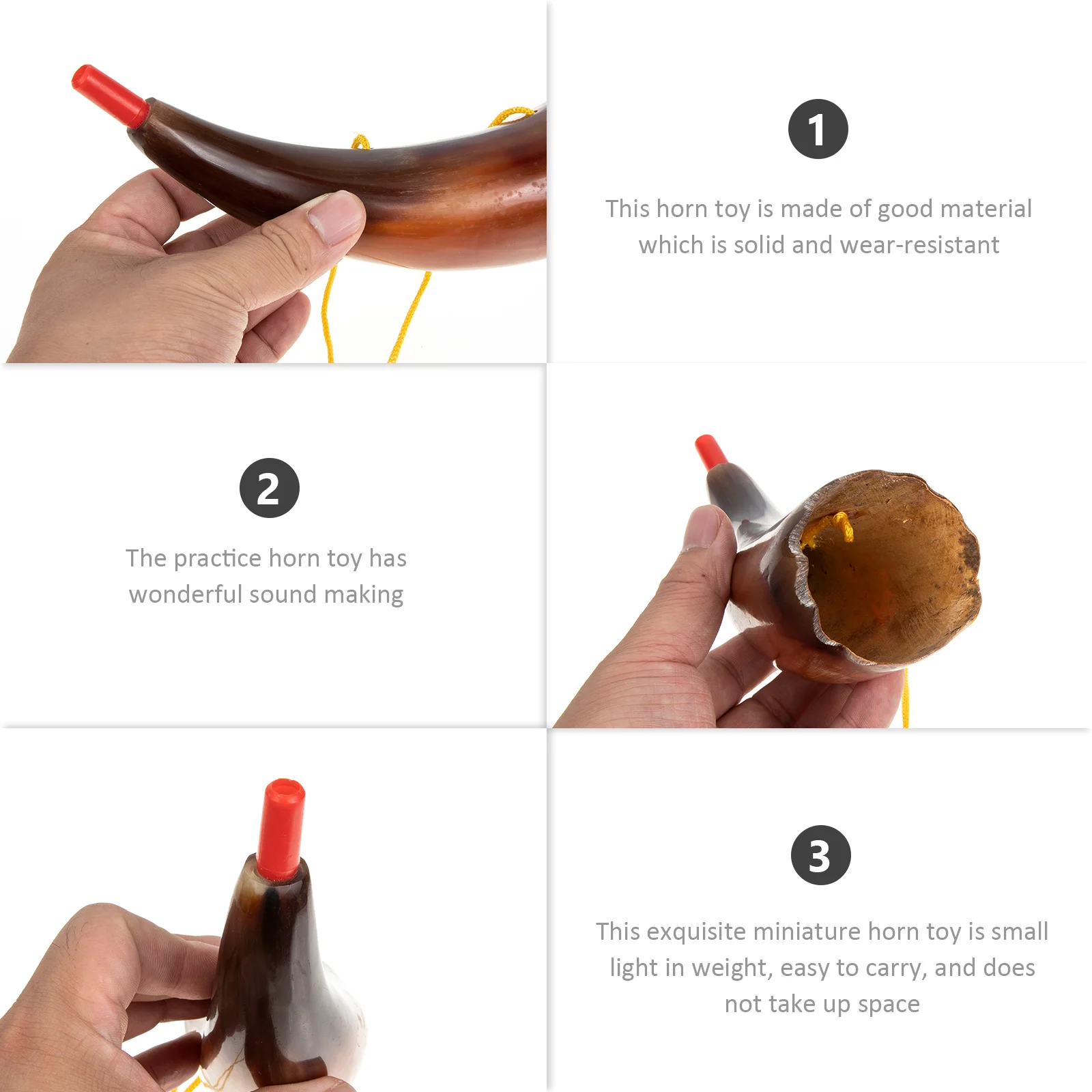 1

This horn toy is made of good material which is solid and wear-resistant

2

The practice horn toy has wonderful sound making

3

This exquisite miniature horn toy is small light in weight, easy to carry, and does not take up space