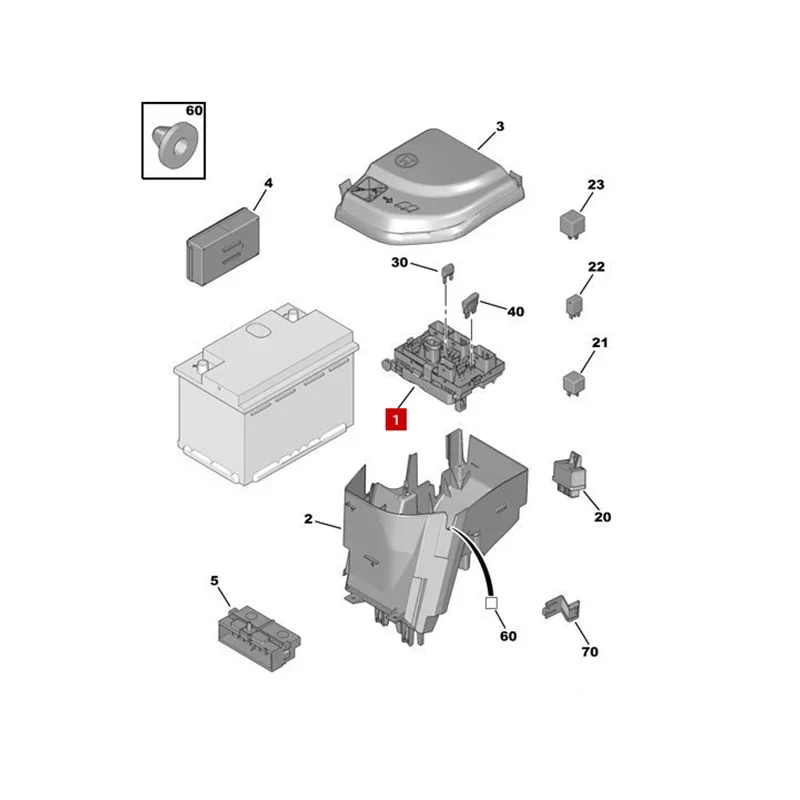 60
3
4
23
30
22
40
21
1
20
2
5
60
70