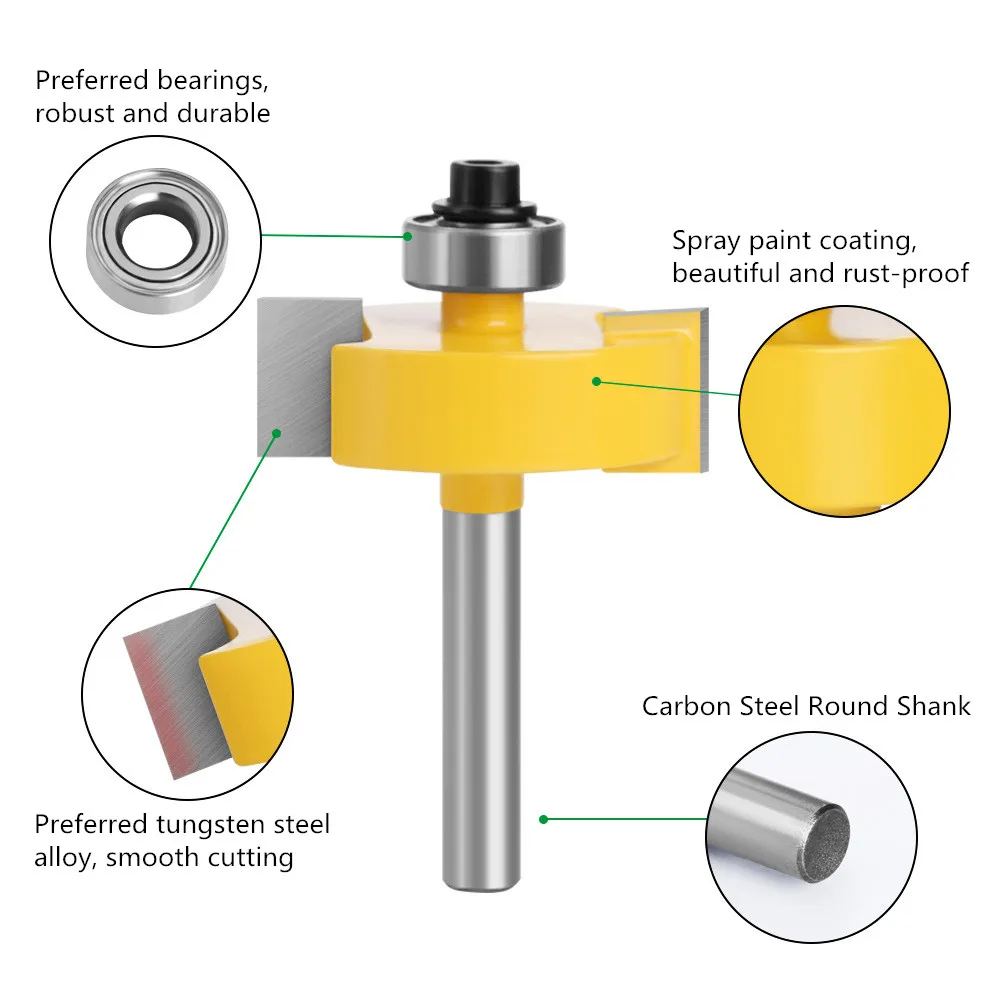 Preferred bearings, robust and durable

Spray paint coating, beautiful and rust-proof

Carbon Steel Round Shank

Preferred tungsten steel alloy, smooth cutting