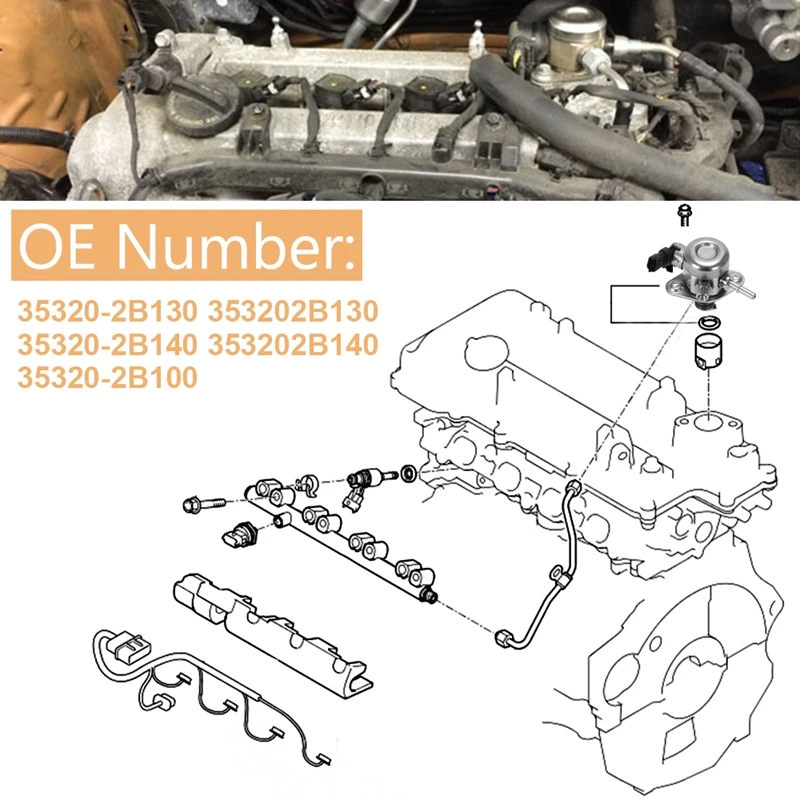 OE Number:

35320-2B130 353202B130
35320-2B140 353202B140
35320-2B100