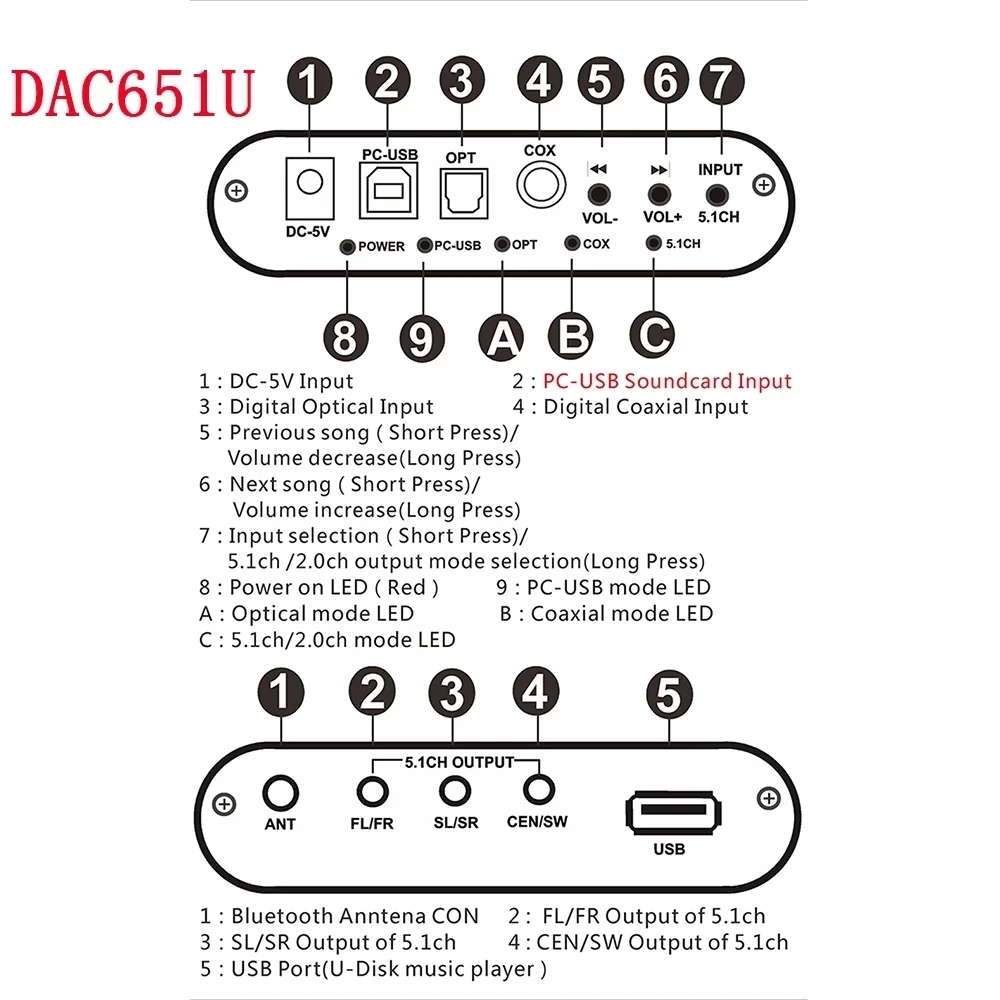 DAC651U

1 2 3 4 5 6 7

PC-USB OPT COX INPUT DC-5V VOL- VOL+ 5.1CH POWER PC-USB OPT COX 5.1CH

8 9 A B C

1 : DC-5V Input
2 : PC-USB Soundcard Input
3 : Digital Optical Input
4 : Digital Coaxial Input
5 : Previous song ( Short Press)/ Volume decrease(Long Press)
6 : Next song ( Short Press)/ Volume increase(Long Press)
7 : Input selection ( Short Press)/ 5.1ch /2.0ch output mode selection(Long Press)
8 : Power on LED ( Red )
9 : PC-USB mode LED
A : Optical mode LED
B : Coaxial mode LED
C : 5.1ch/2.0ch mode LED

1 2 3 4 5

5.1CH OUTPUT

ANT FL/FR SL/SR CEN/SW USB

1 : Bluetooth Anntena CON
2 : FL/FR Output of 5.1ch
3 : SL/SR Output of 5.1ch
4 : CEN/SW Output of 5.1ch
5 : USB Port(U-Disk music player )