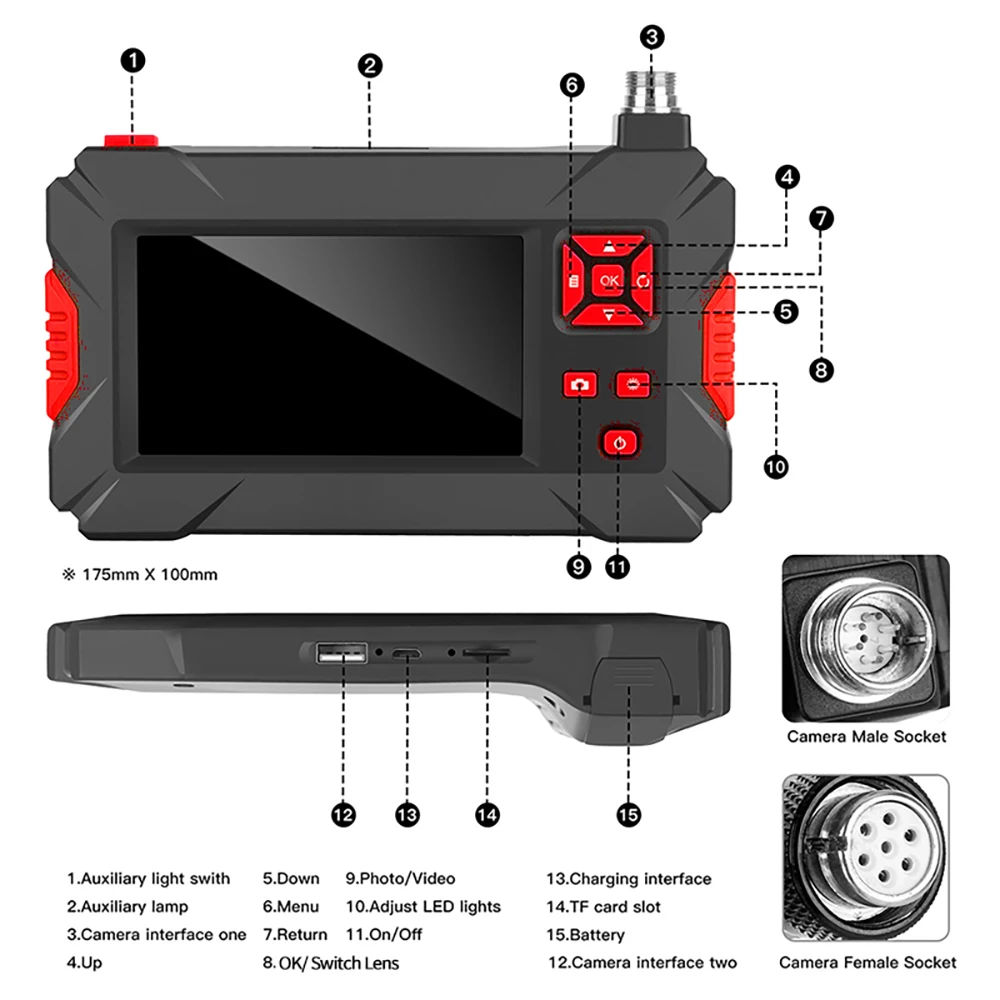 1
2
3
6
4
7
OK
5
8
10
9
11

※ 175mm X 100mm

Camera Male Socket

12
13
14
15

Camera Female Socket

1.Auxiliary light swith
2.Auxiliary lamp
3.Camera interface one
4.Up

5.Down
6.Menu
7.Return
8.OK/ Switch Lens

9.Photo/Video
10.Adjust LED lights
11.On/Off

13.Charging interface
14.TF card slot
15.Battery
12.Camera interface two