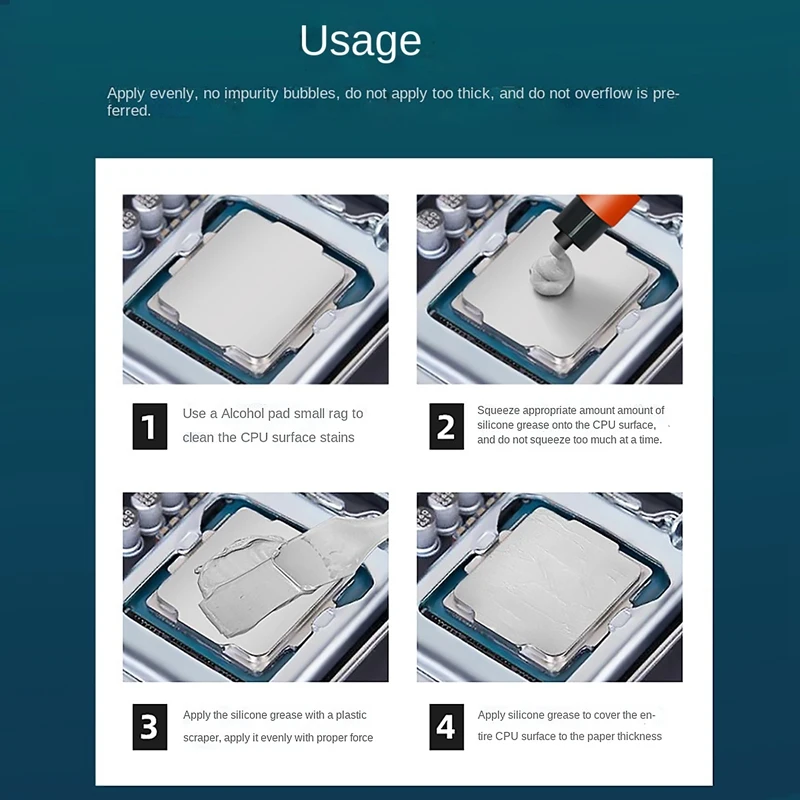 Usage

Apply evenly, no impurity bubbles, do not apply too thick, and do not overflow is preferred.

1 Use a Alcohol pad small rag to clean the CPU surface stains

2 Squeeze appropriate amount amount of silicone grease onto the CPU surface, and do not squeeze too much at a time.

3 Apply the silicone grease with a plastic scraper, apply it evenly with proper force

4 Apply silicone grease to cover the entire CPU surface to the paper thickness