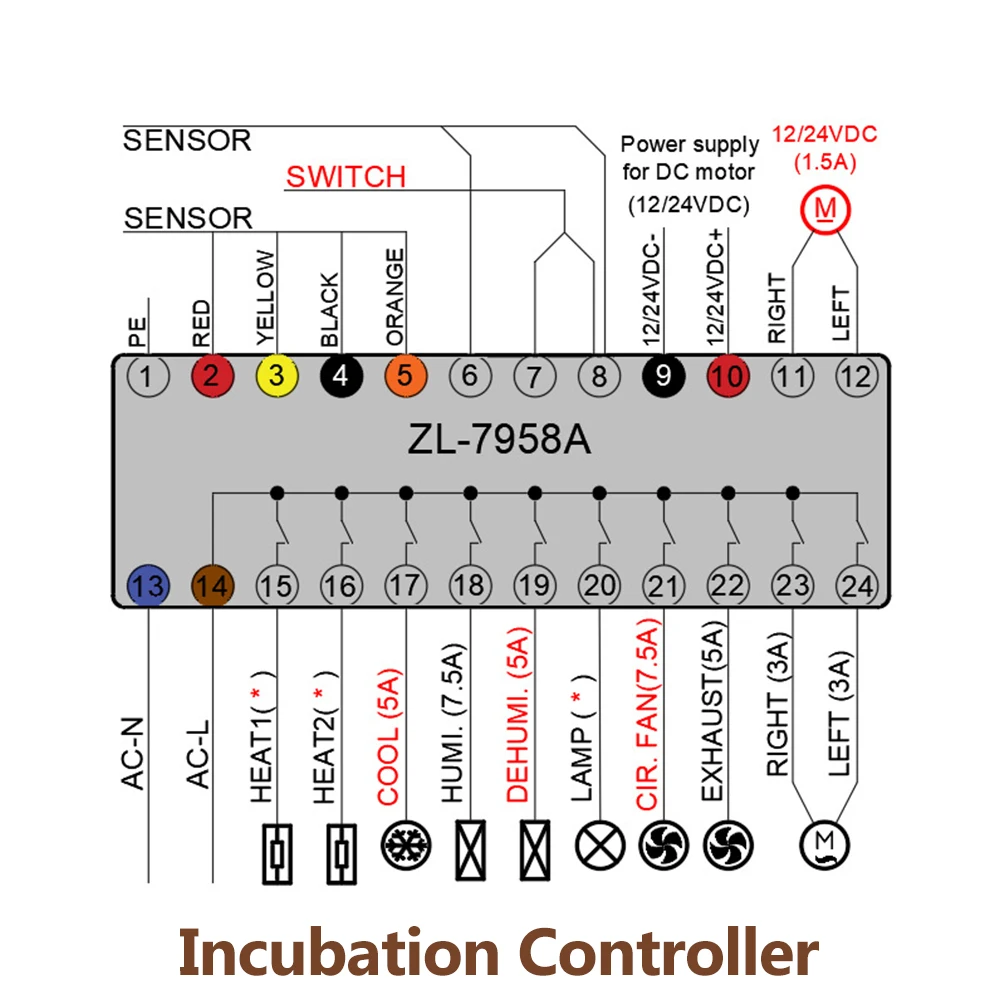 SENSOR

SWITCH

SENSOR

Power supply for DC motor (12/24VDC)

12/24VDC (1.5A)

M

PE
RED
YELLOW
BLACK
ORANGE
12/24VDC-
12/24VDC+
RIGHT
LEFT

1 2 3 4 5 6 7 8 9 10 11 12

ZL-7958A

13 14 15 16 17 18 19 20 21 22 23 24

AC-N
AC-L
HEAT1( * )
HEAT2( * )
COOL (5A)
HUMI. (7.5A)
DEHUMI. (5A)
LAMP ( * )
CIR. FAN(7.5A)
EXHAUST(5A)
RIGHT (3A)
LEFT (3A)

M

Incubation Controller