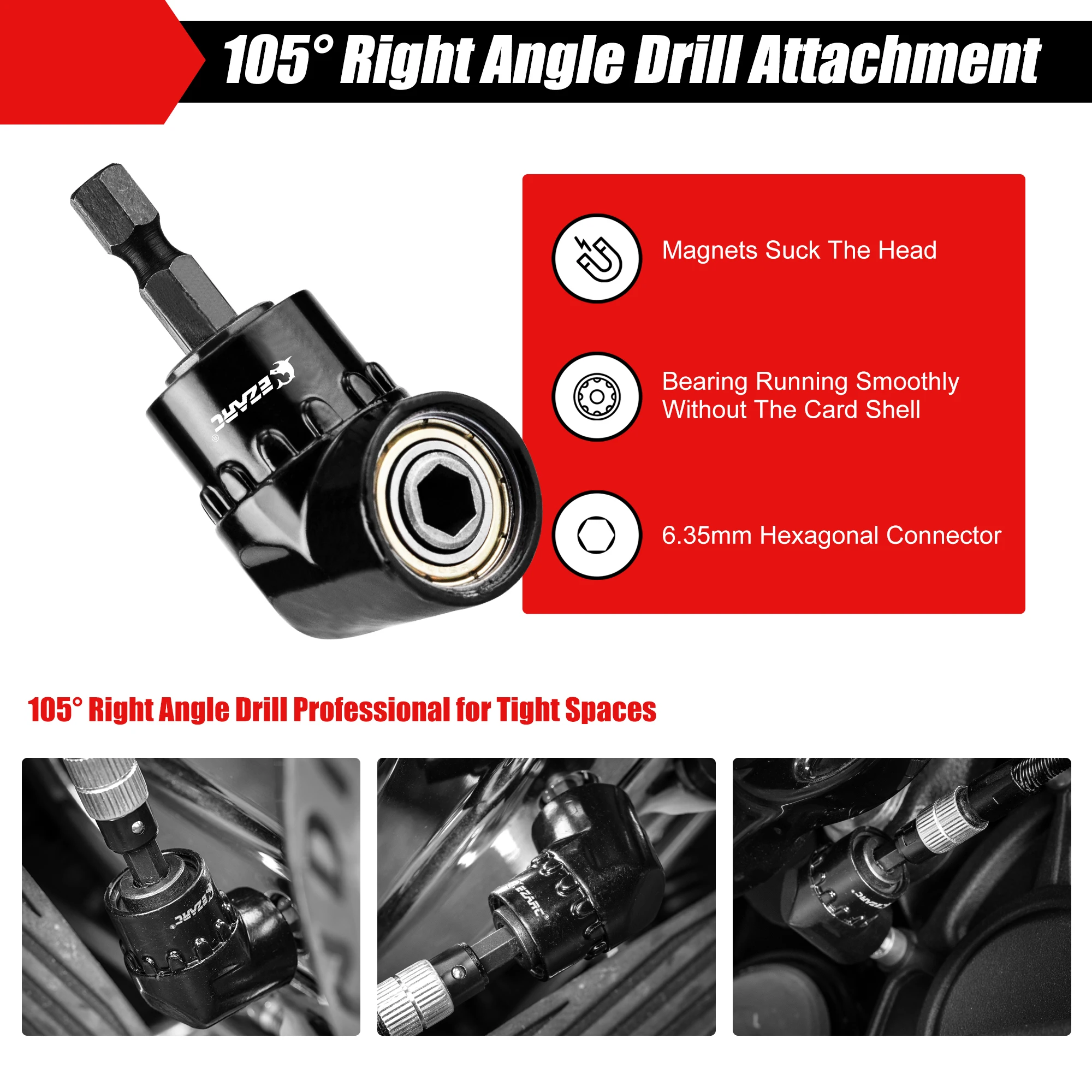 105° Right Angle Drill Attachment

EZARC

Magnets Suck The Head

Bearing Running Smoothly Without The Card Shell

6.35mm Hexagonal Connector

105° Right Angle Drill Professional for Tight Spaces