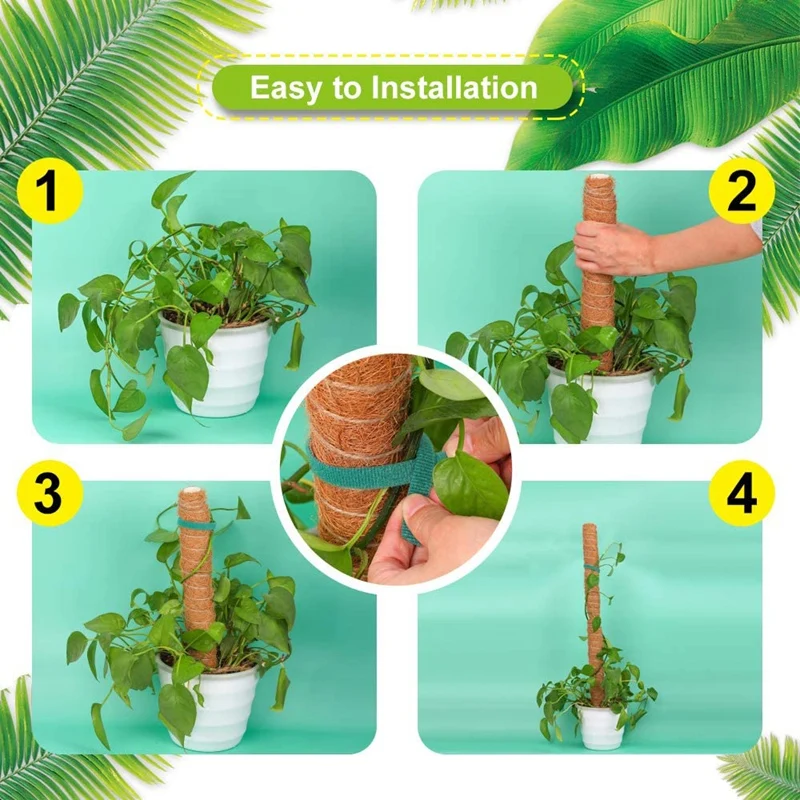 Easy to Installation

1

2

3

4