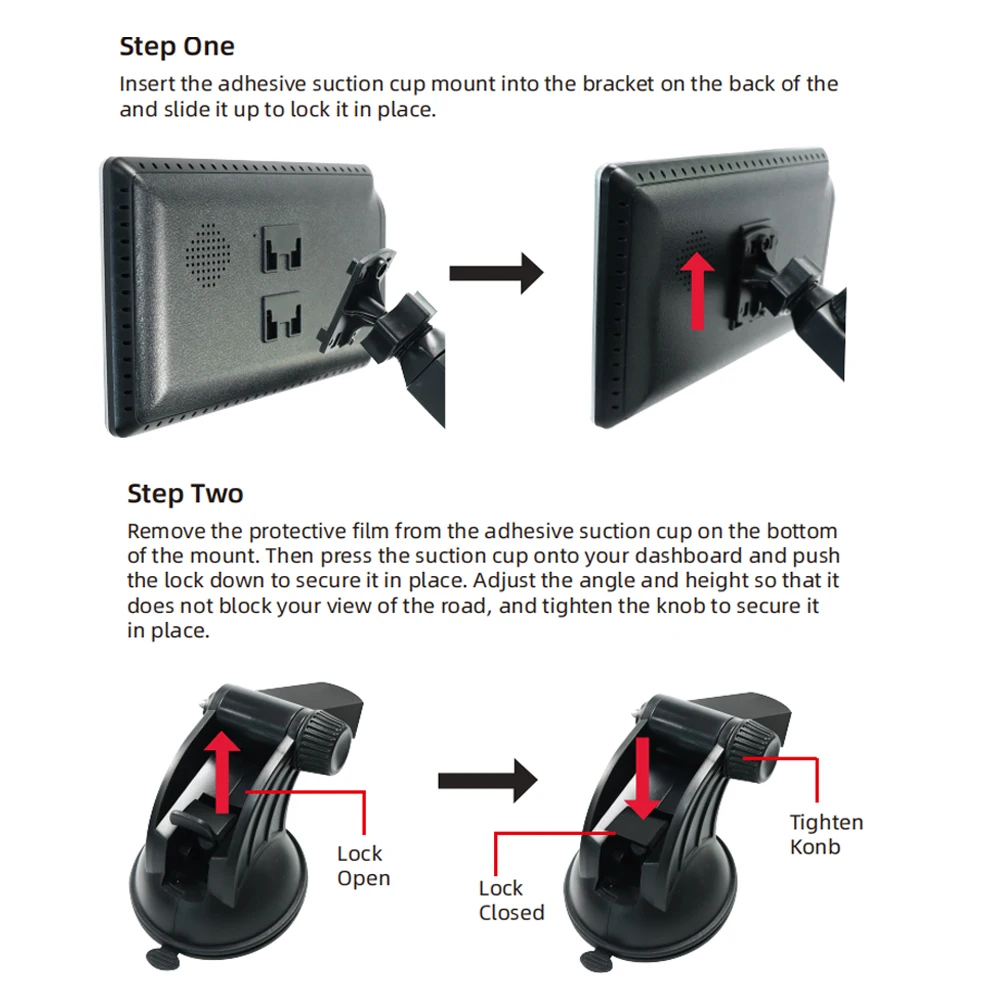 Step One
Insert the adhesive suction cup mount into the bracket on the back of the and slide it up to lock it in place.

Step Two
Remove the protective film from the adhesive suction cup on the bottom of the mount. Then press the suction cup onto your dashboard and push the lock down to secure it in place. Adjust the angle and height so that it does not block your view of the road, and tighten the knob to secure it in place.

Lock Open

Lock Closed

Tighten Konb