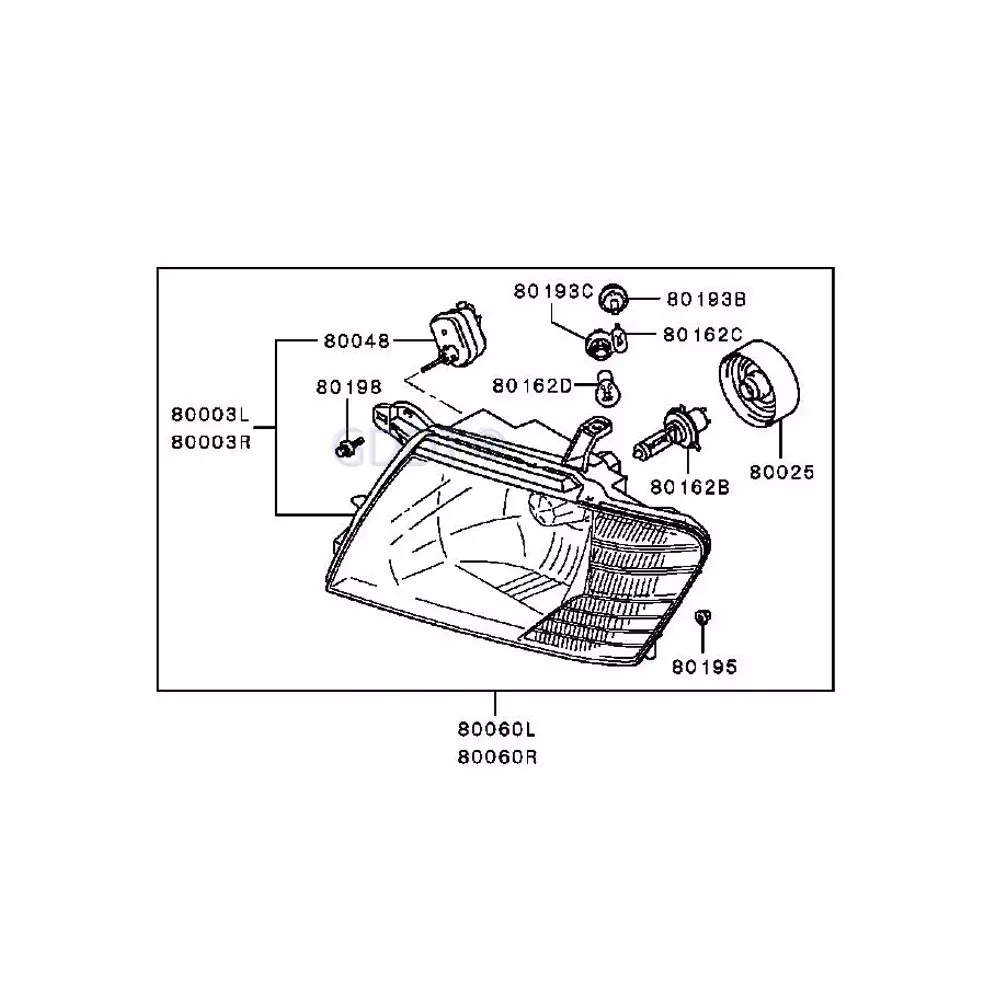 80193C
80193B
80048
80162C
80198
80162D
80003L
80003R
80162B
80025
80195
80060L
80060R