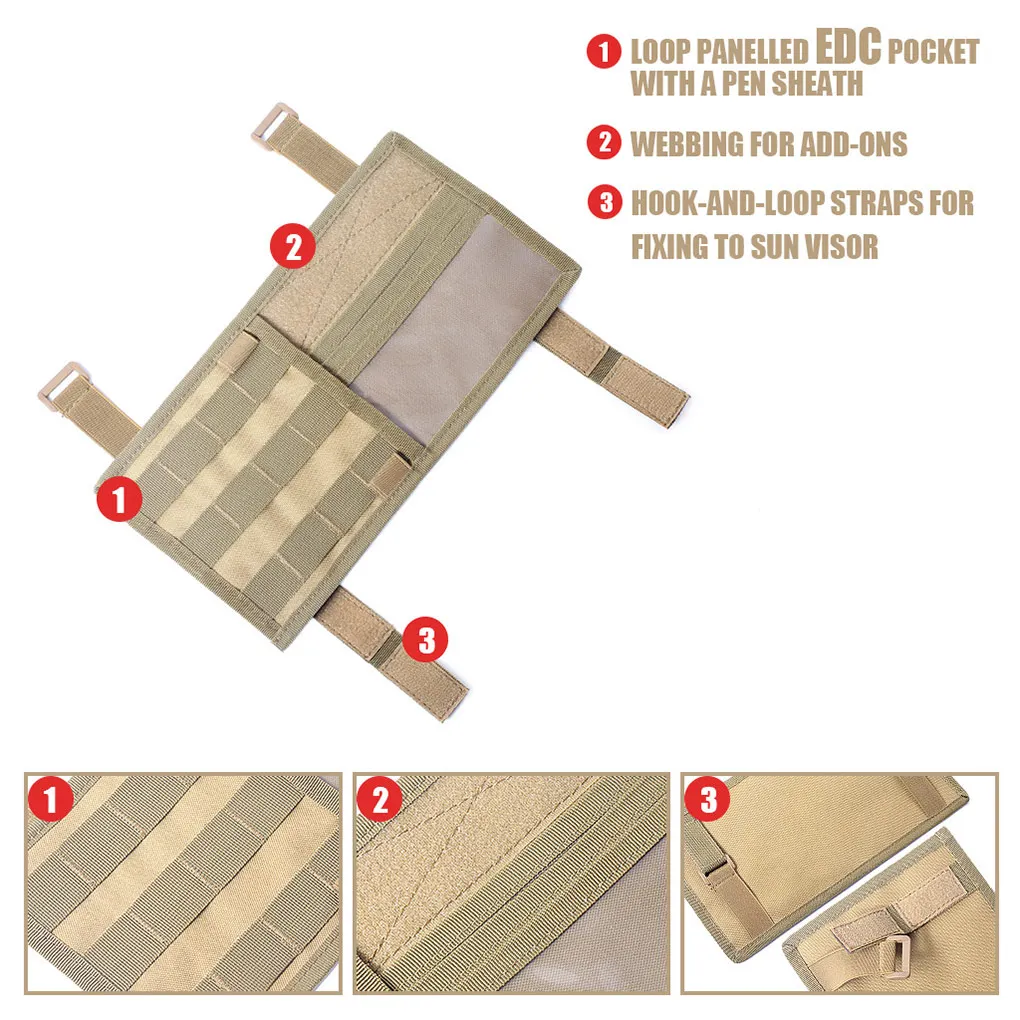 1 LOOP PANELLED EDC POCKET WITH A PEN SHEATH

2 WEBBING FOR ADD-ONS

3 HOOK-AND-LOOP STRAPS FOR FIXING TO SUN VISOR

2

1

3

1

2

3