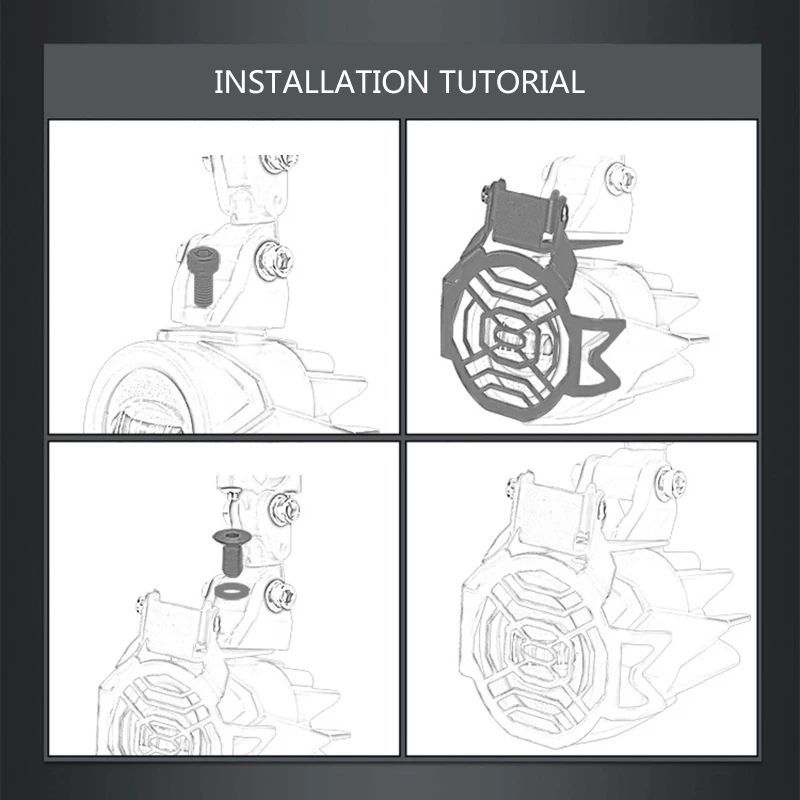 INSTALLATION TUTORIAL