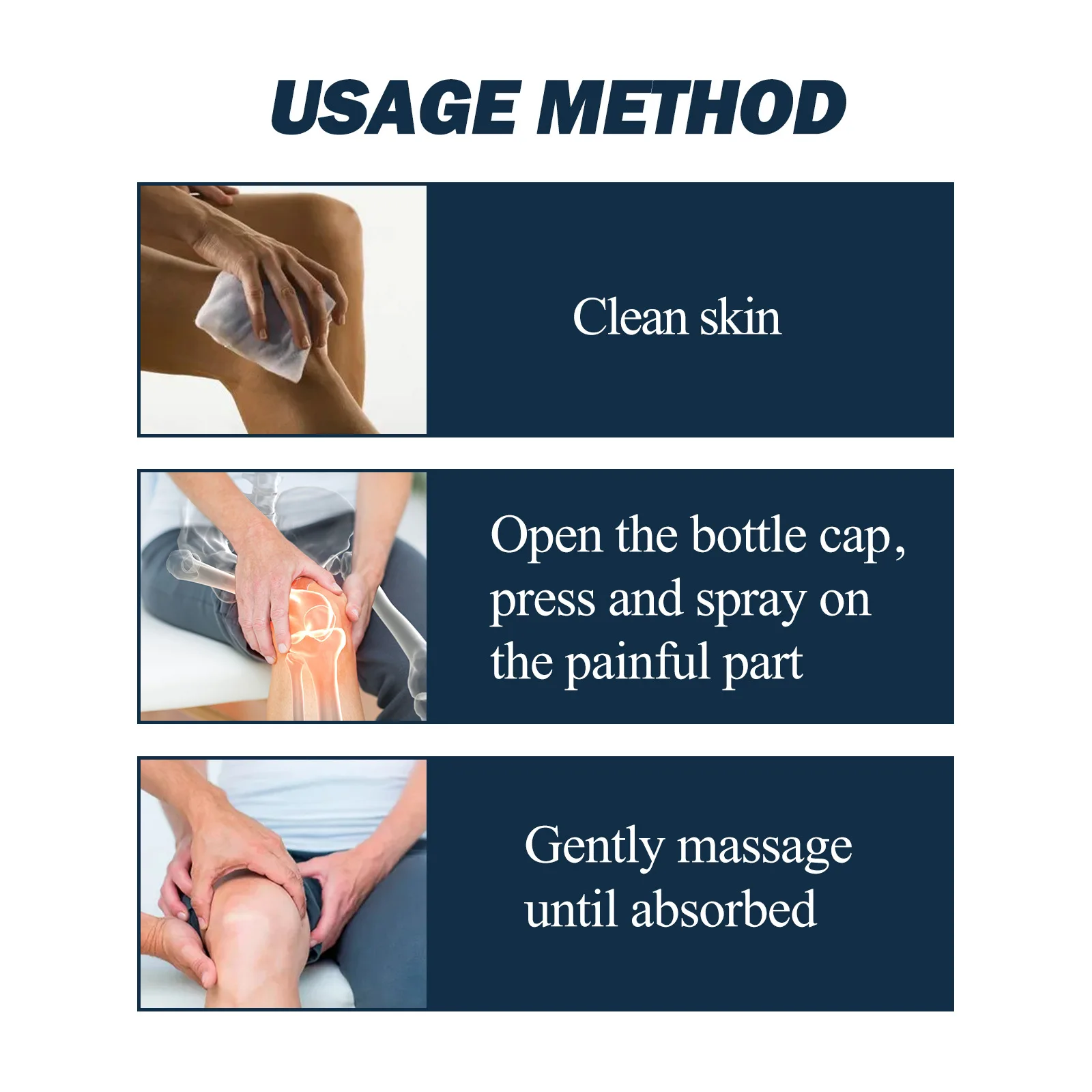 USAGE METHOD

Clean skin

Open the bottle cap, press and spray on the painful part

Gently massage until absorbed