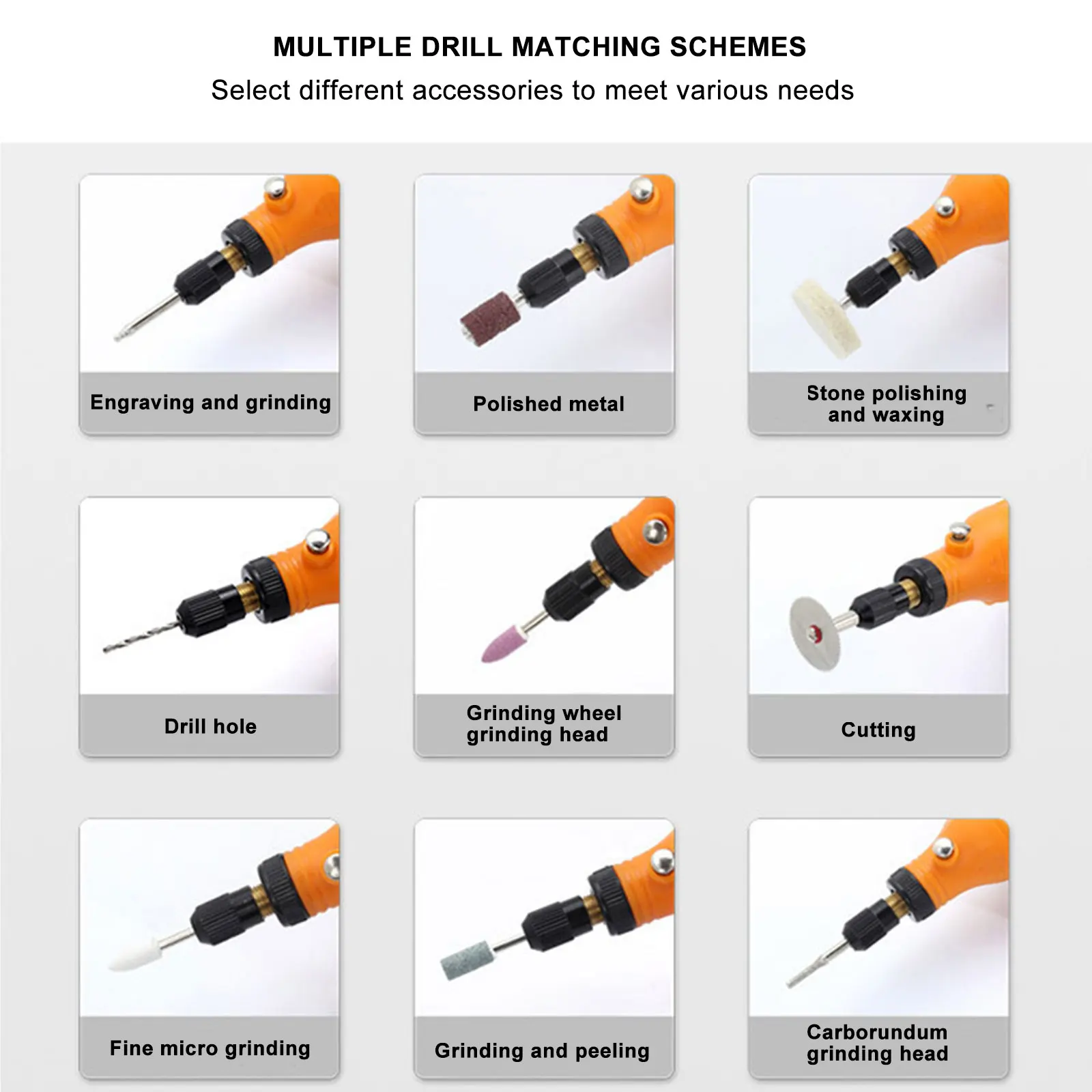 MULTIPLE DRILL MATCHING SCHEMES

Select different accessories to meet various needs

Engraving and grinding

Polished metal

Stone polishing and waxing

Drill hole

Grinding wheel grinding head

Cutting

Fine micro grinding

Grinding and peeling

Carborundum grinding head