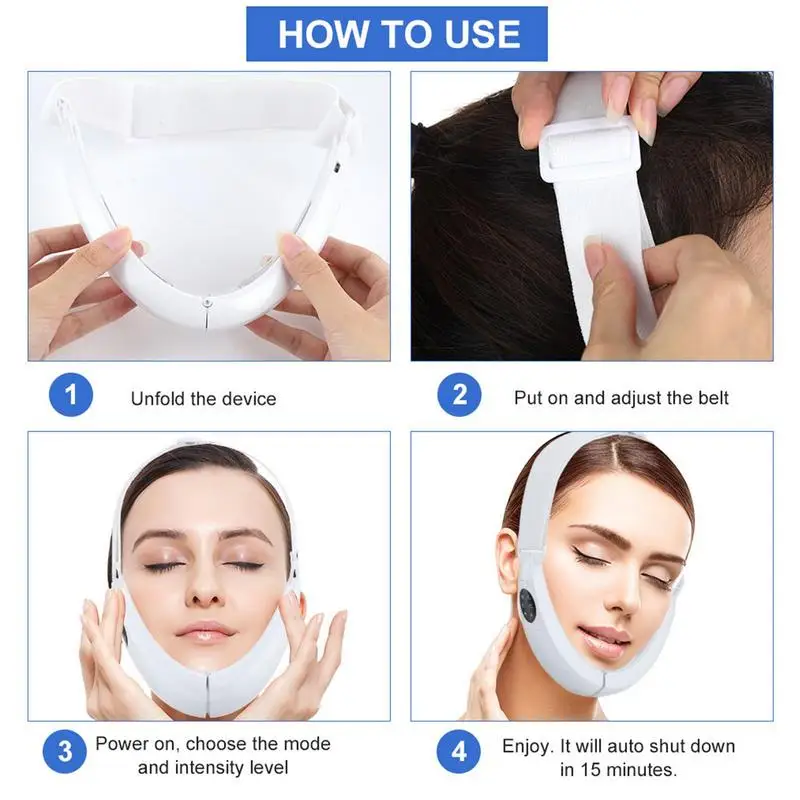 HOW TO USE

1 Unfold the device

2 Put on and adjust the belt

3 Power on, choose the mode and intensity level

4 Enjoy. It will auto shut down in 15 minutes.