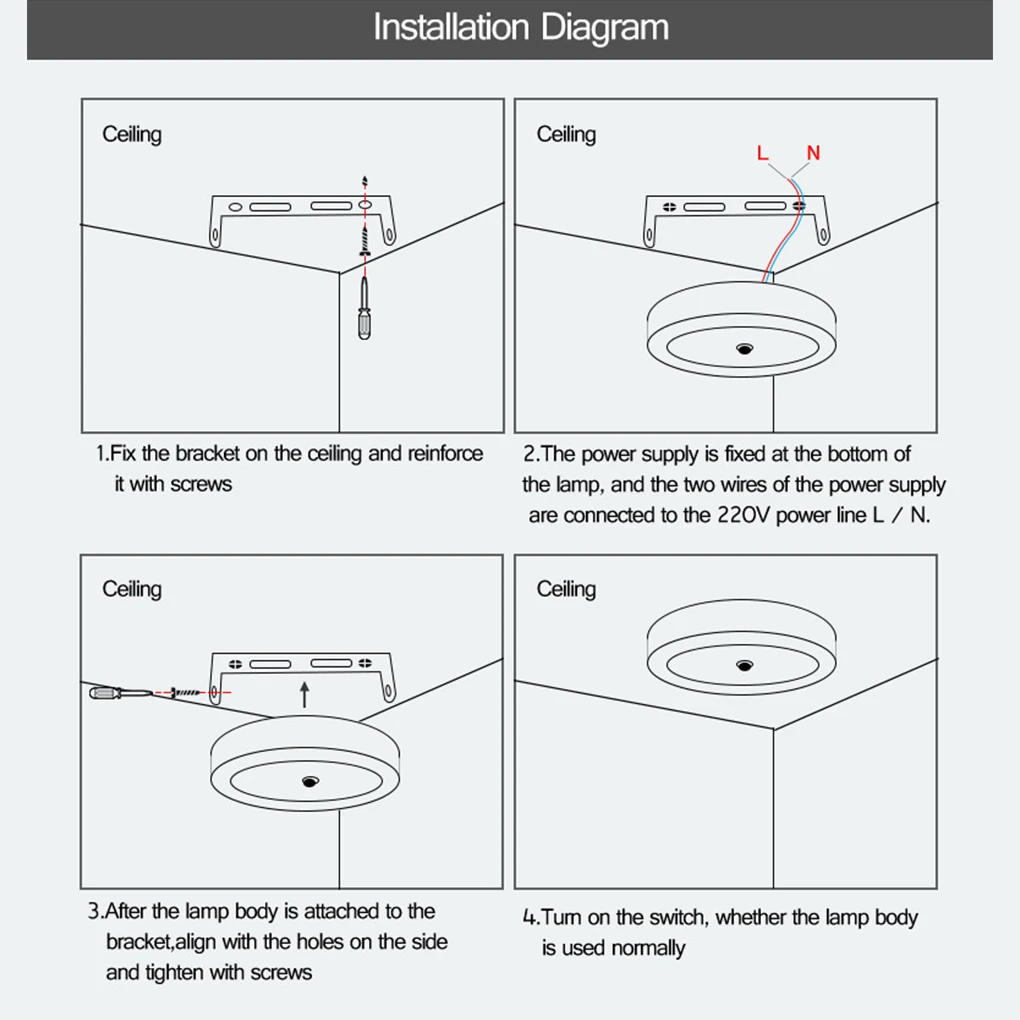 Installation Diagram

Ceiling

1.Fix the bracket on the ceiling and reinforce it with screws

Ceiling

L N

2.The power supply is fixed at the bottom of the lamp, and the two wires of the power supply are connected to the 220V power line L / N.

Ceiling

3.After the lamp body is attached to the bracket,align with the holes on the side and tighten with screws

Ceiling

4.Turn on the switch, whether the lamp body is used normally