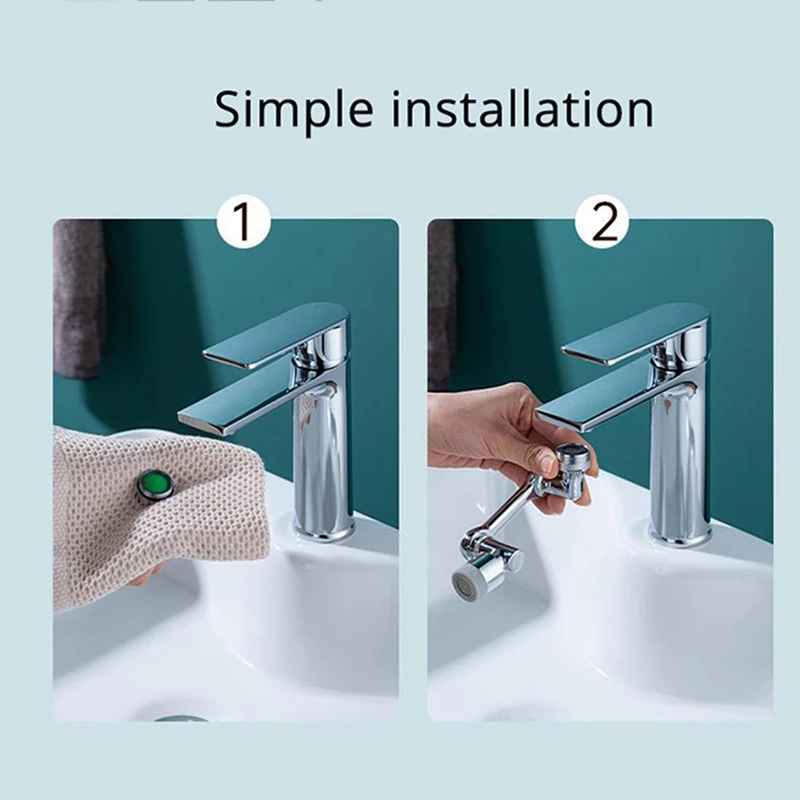 Simple installation

1

2