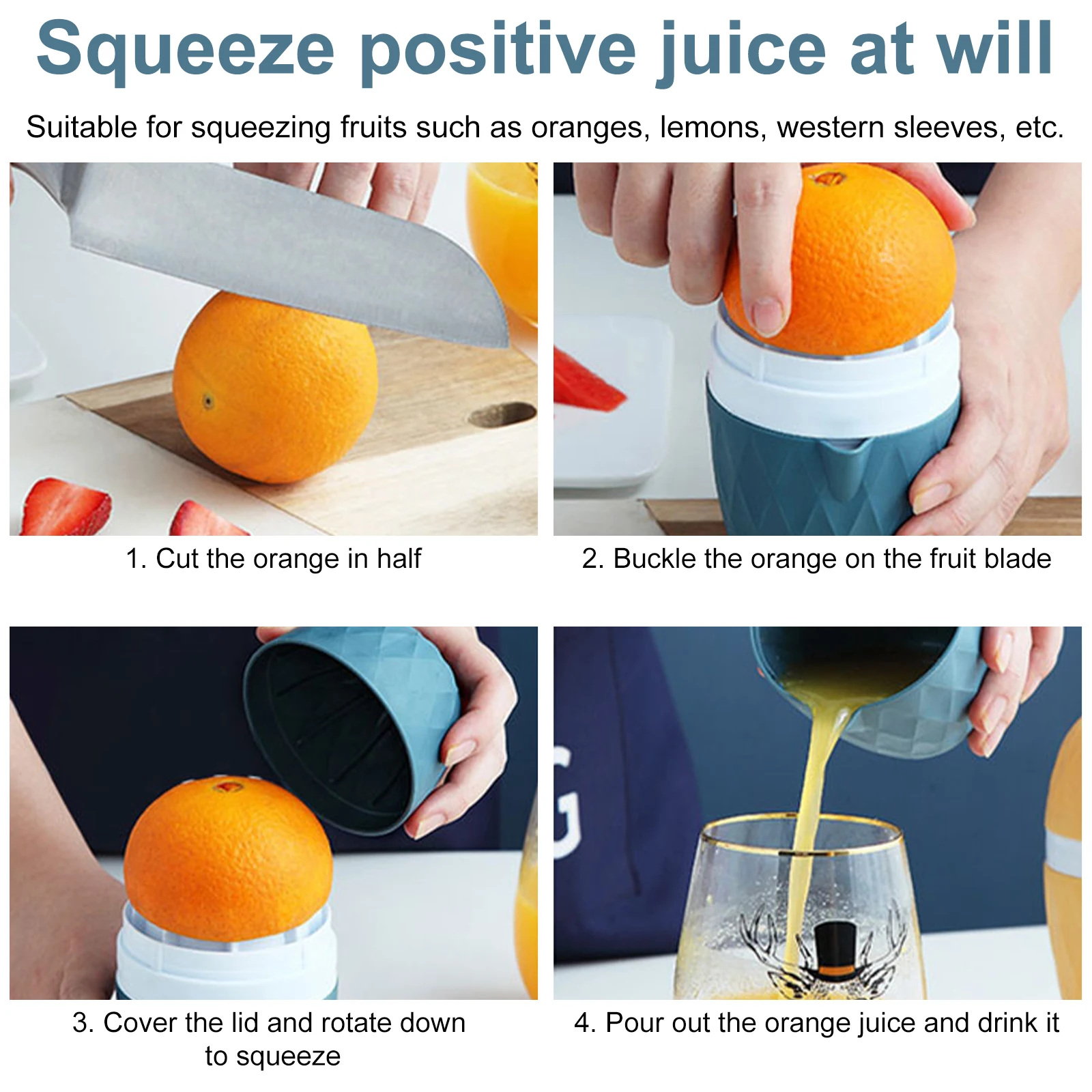 Squeeze positive juice at will

Suitable for squeezing fruits such as oranges, lemons, western sleeves, etc.

1. Cut the orange in half

2. Buckle the orange on the fruit blade

3. Cover the lid and rotate down to squeeze

4. Pour out the orange juice and drink it