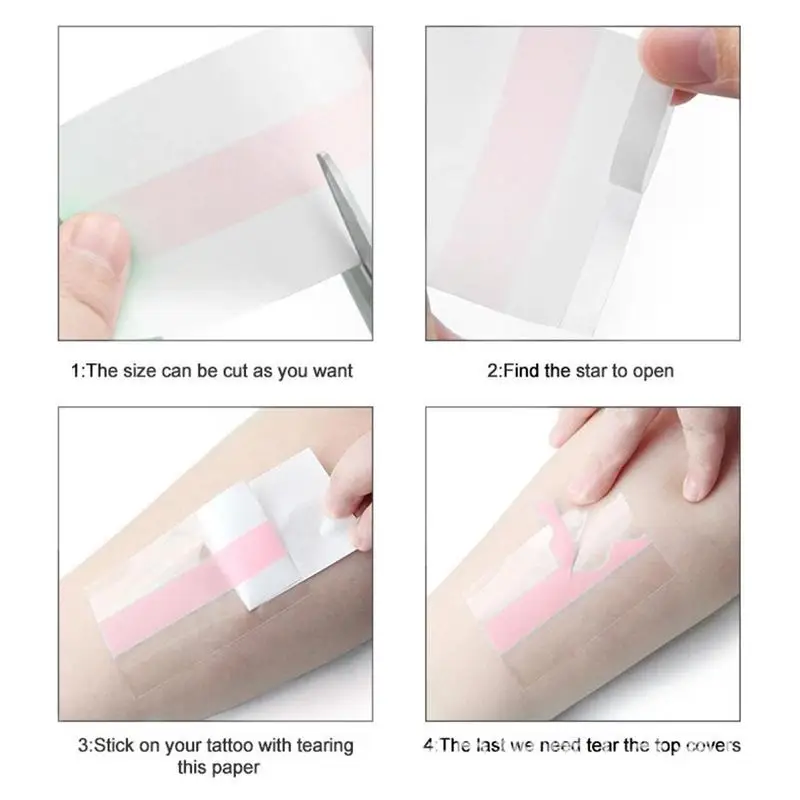 1:The size can be cut as you want

2:Find the star to open

3:Stick on your tattoo with tearing this paper

4:The last we need tear the top covers