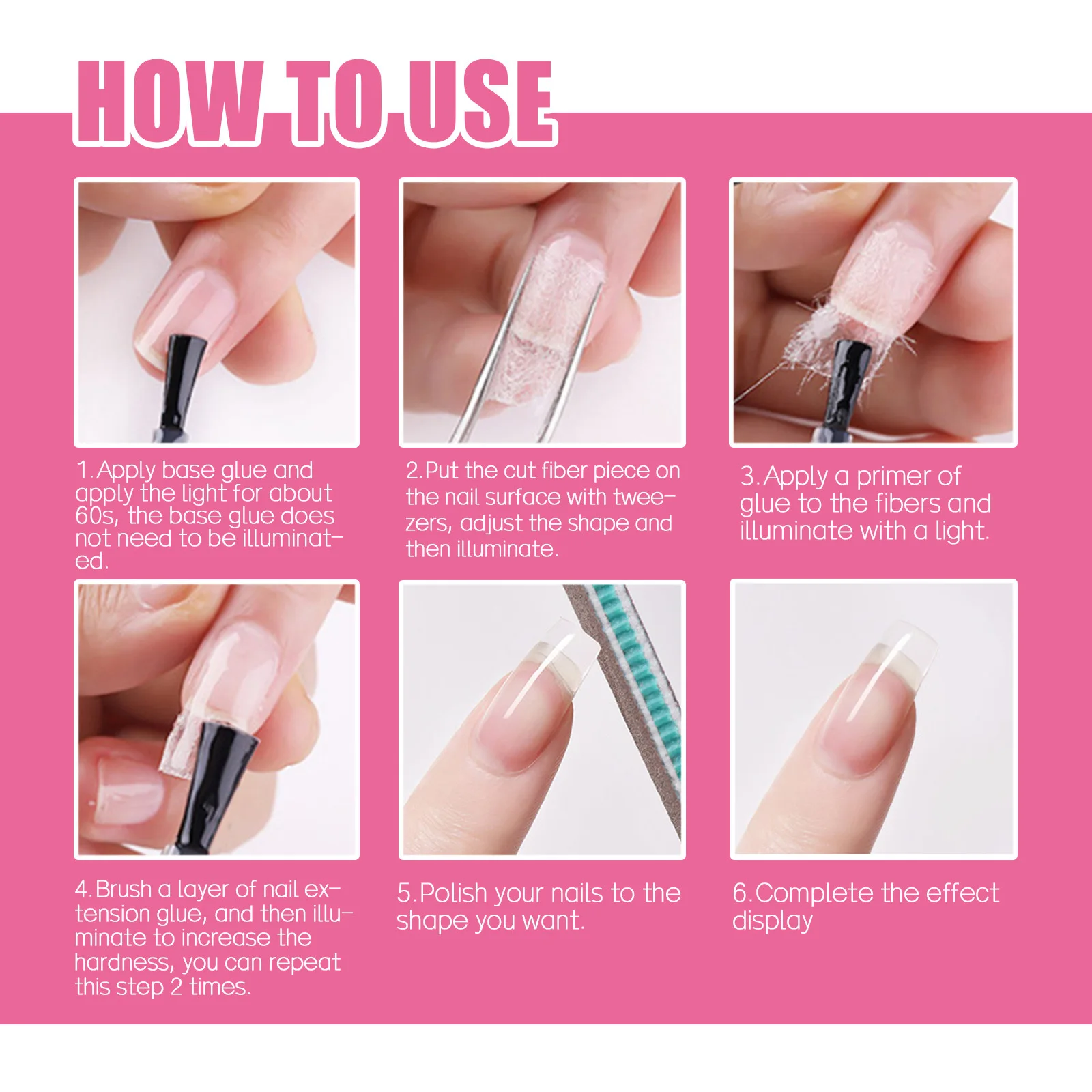 HOW TO USE

1.Apply base glue and apply the light for about 60s, the base glue does not need to be illuminated.

2.Put the cut fiber piece on the nail surface with tweezers, adjust the shape and then illuminate.

3.Apply a primer of glue to the fibers and illuminate with a light.

4.Brush a layer of nail extension glue, and then illuminate to increase the hardness, you can repeat this step 2 times.

5.Polish your nails to the shape you want.

6.Complete the effect display