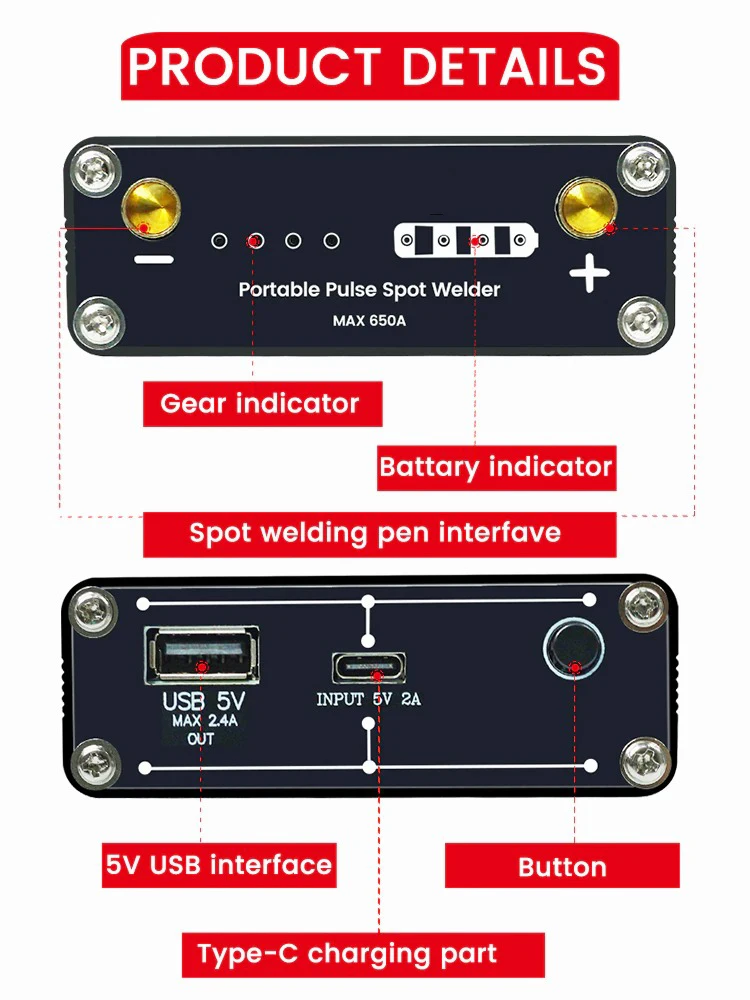 PRODUCT DETAILS

−

+

Portable Pulse Spot Welder

MAX 650A

Gear indicator

Battary indicator

Spot welding pen interfave

USB 5V
MAX 2.4A
OUT

INPUT 5V 2A

5V USB interface

Button

Type-C charging part